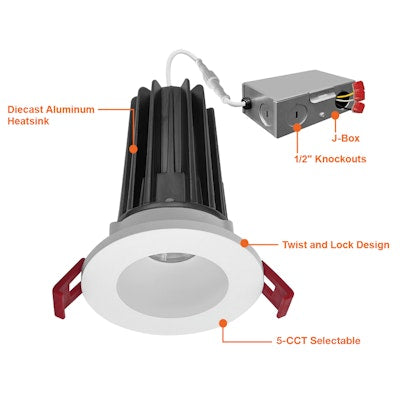 Diecast Aluminum Heatsink

J-Box

1/2" Knockouts

Twist and Lock Design

5-CCT Selectable