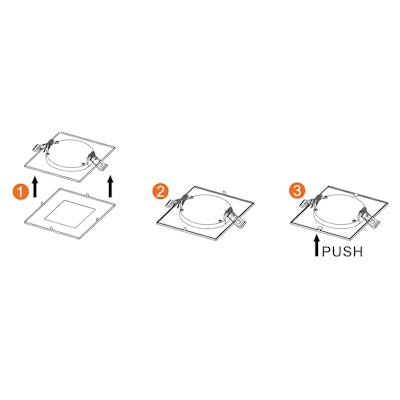 1

2

3

PUSH