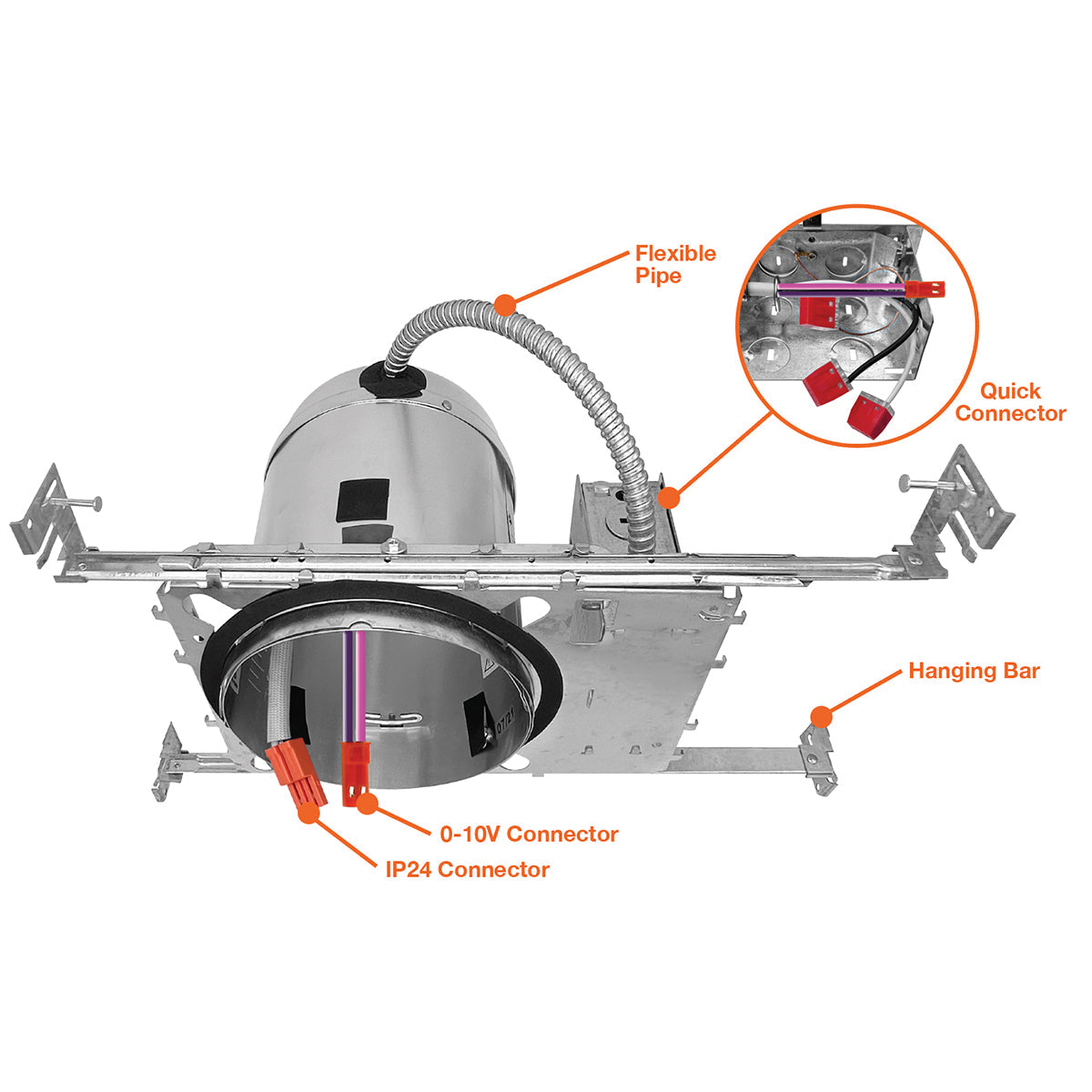 Flexible Pipe

Quick Connector

Hanging Bar

0-10V Connector

IP24 Connector