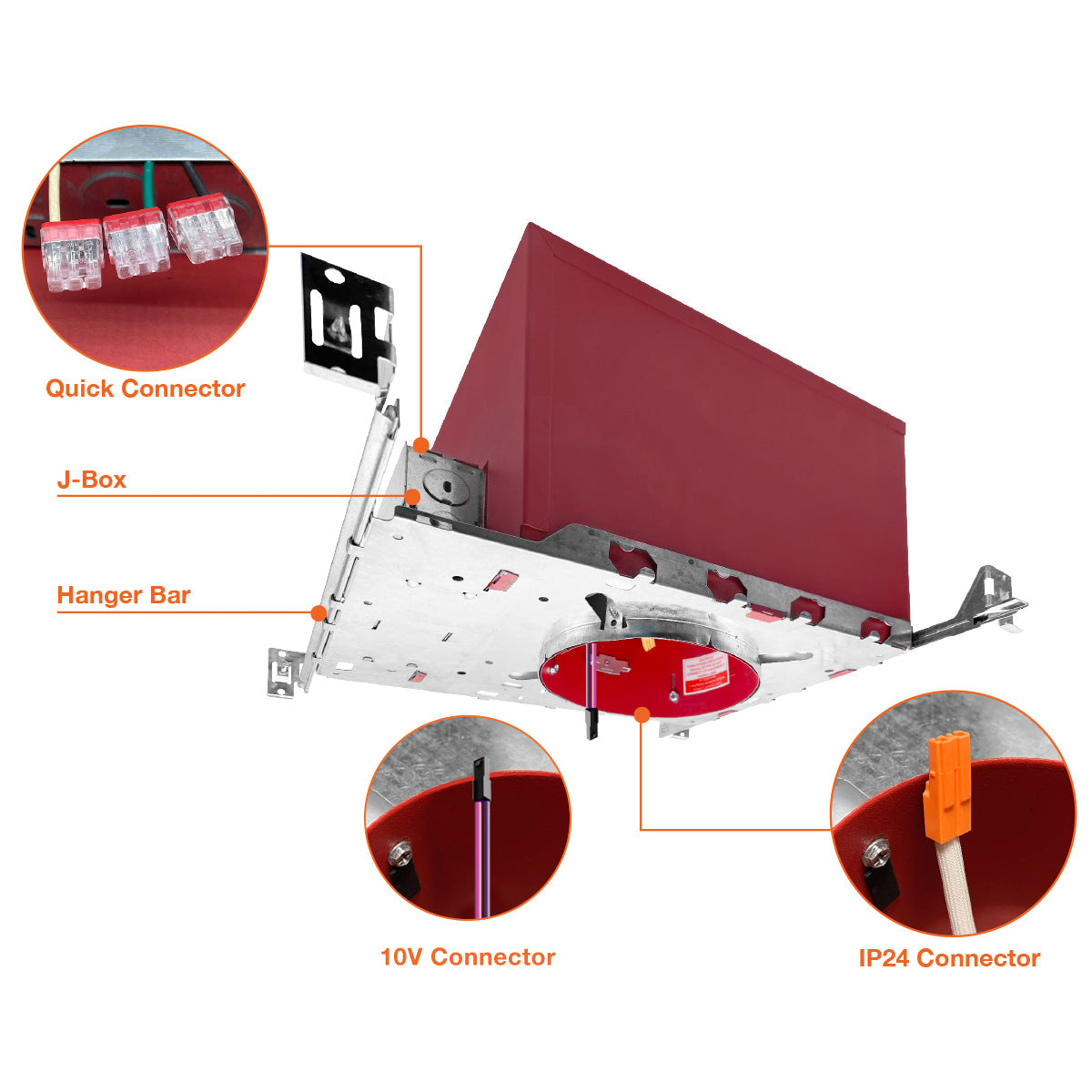 Quick Connector

J-Box

Hanger Bar

10V Connector

IP24 Connector