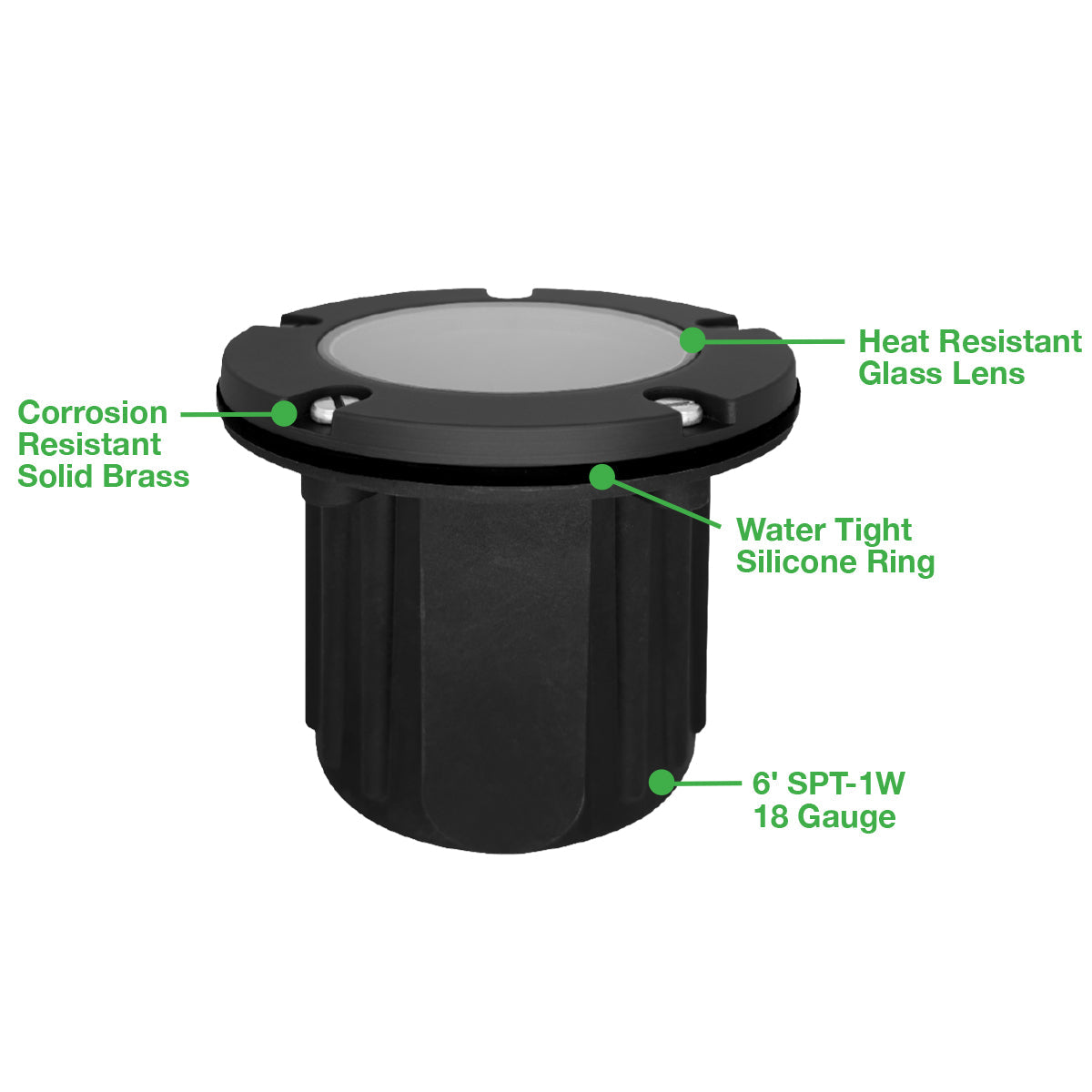 Heat Resistant
Glass Lens

Corrosion
Resistant
Solid Brass

Water Tight
Silicone Ring

6' SPT-1W
18 Gauge