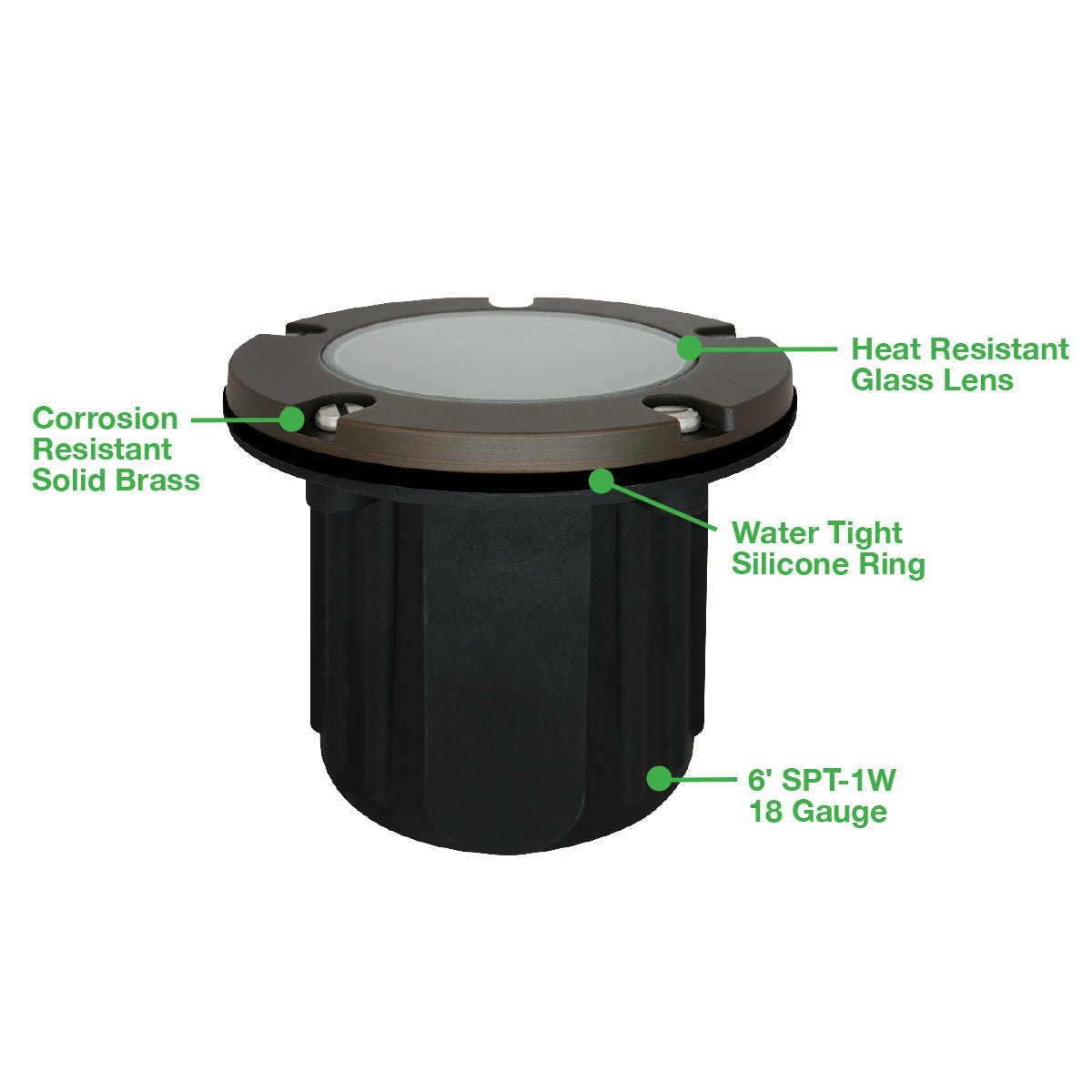 Heat Resistant
Glass Lens

Corrosion
Resistant
Solid Brass

Water Tight
Silicone Ring

6' SPT-1W
18 Gauge