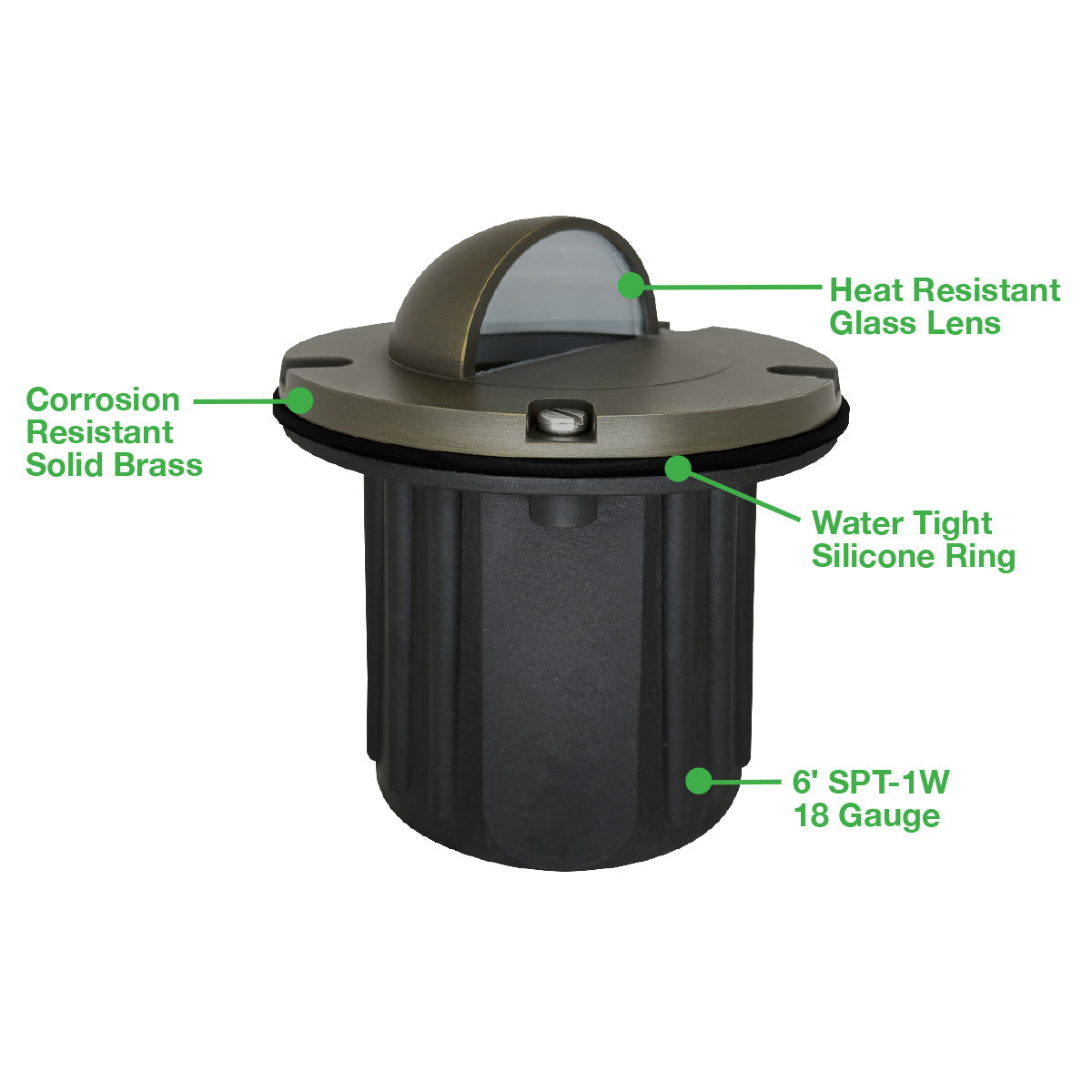 Heat Resistant
Glass Lens

Corrosion
Resistant
Solid Brass

Water Tight
Silicone Ring

6' SPT-1W
18 Gauge