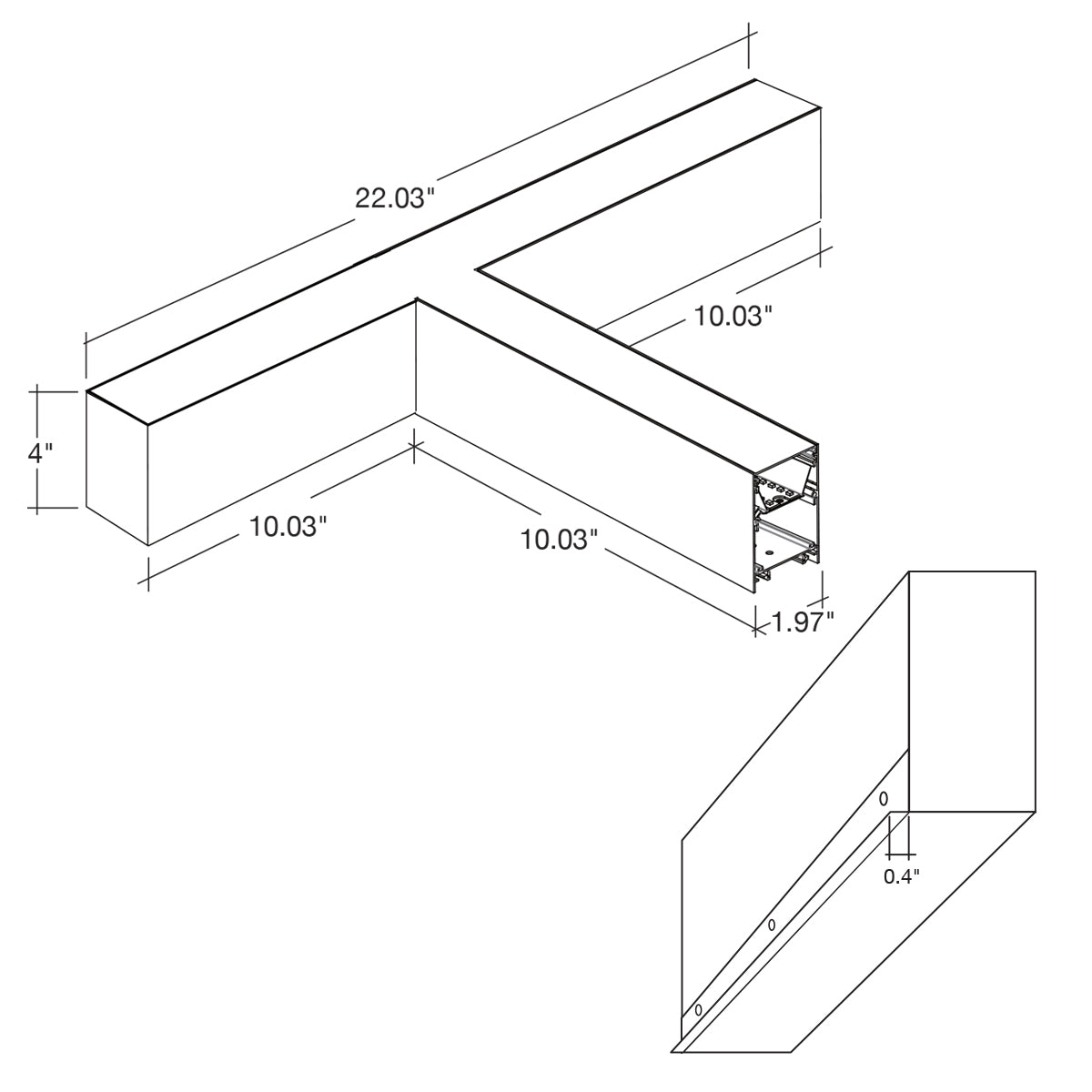 22.03"

10.03"

4"

10.03"

10.03"

1.97"

0.4"