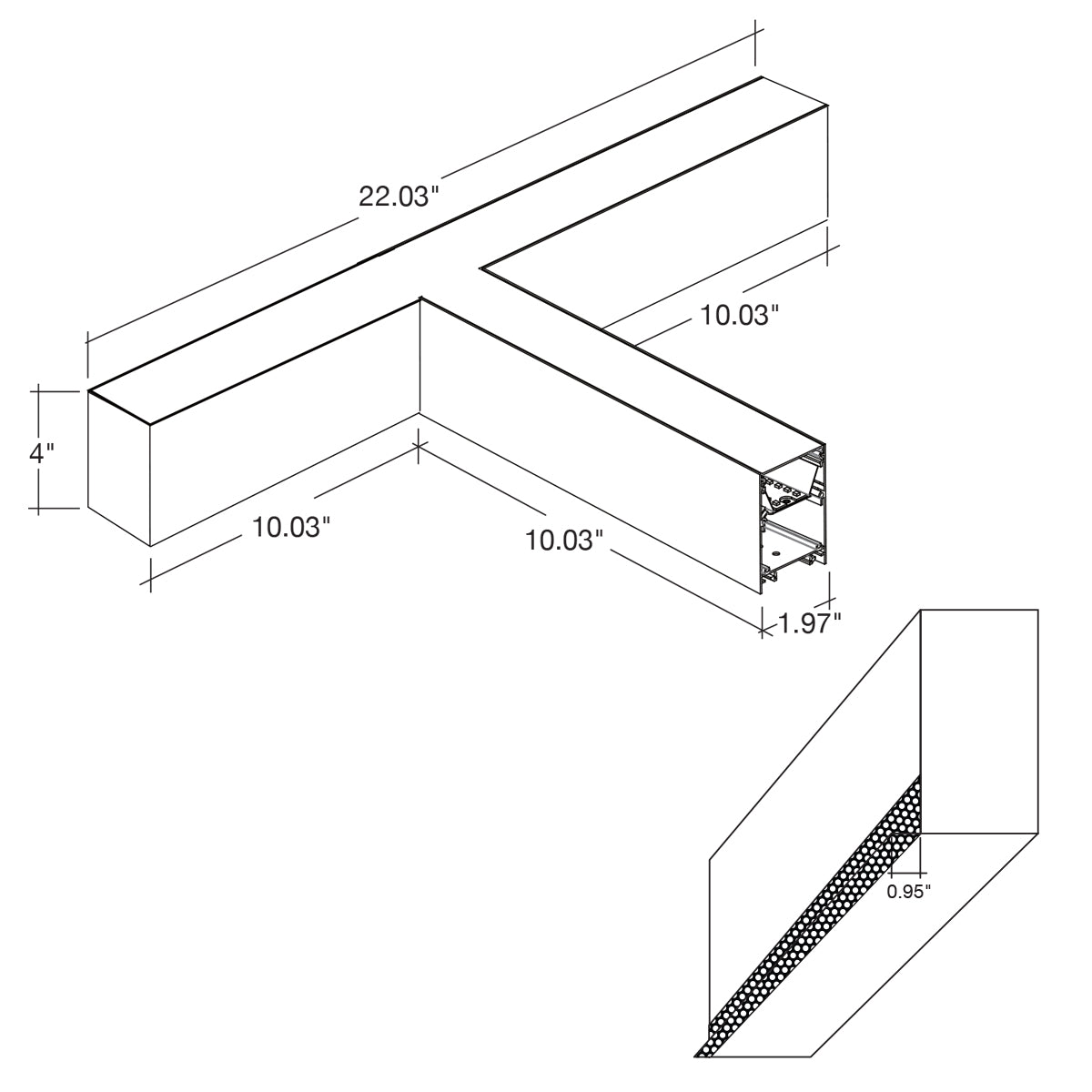 22.03"

10.03"

4"

10.03"

10.03"

1.97"

0.95"