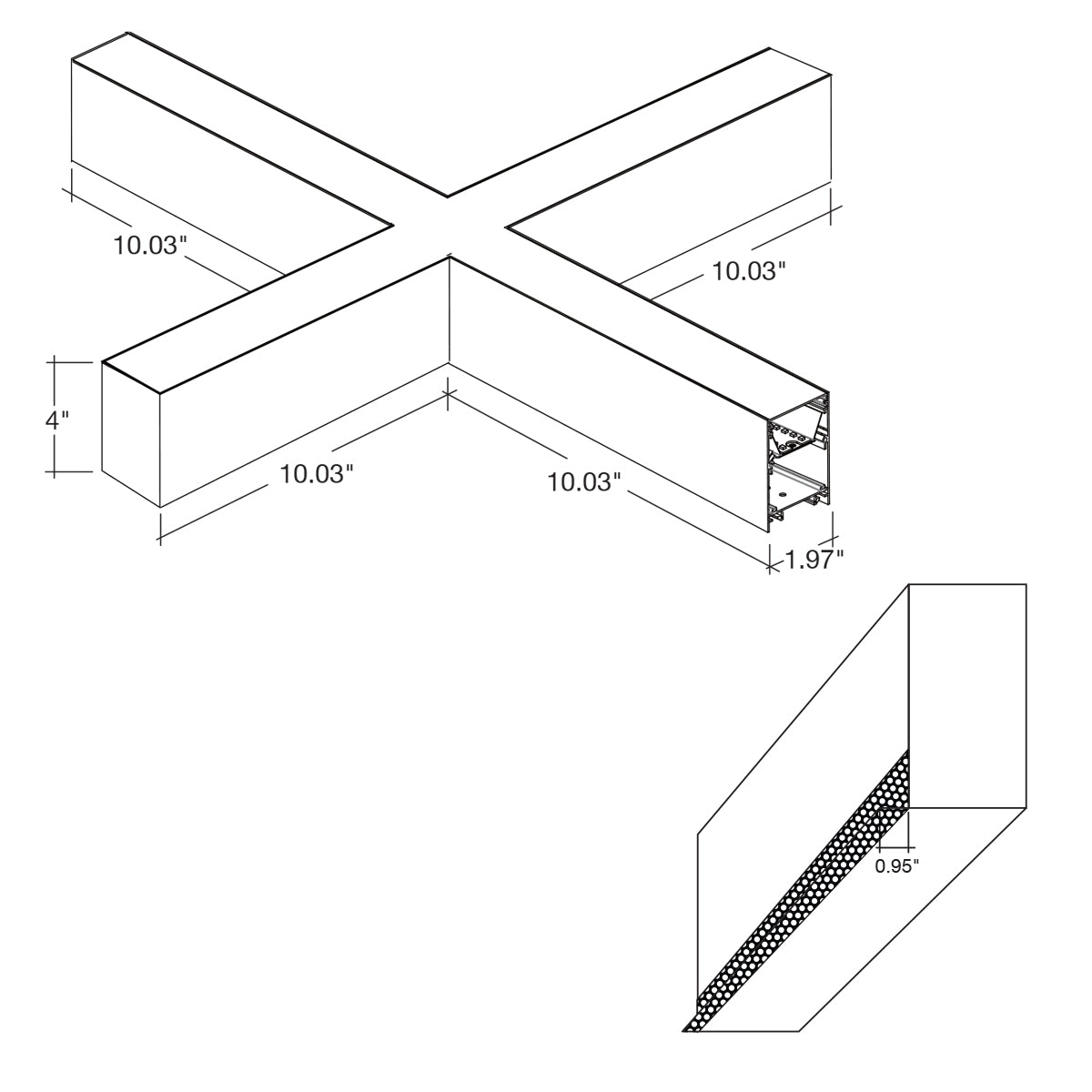 10.03"

10.03"

4"

10.03"

10.03"

1.97"

0.95"