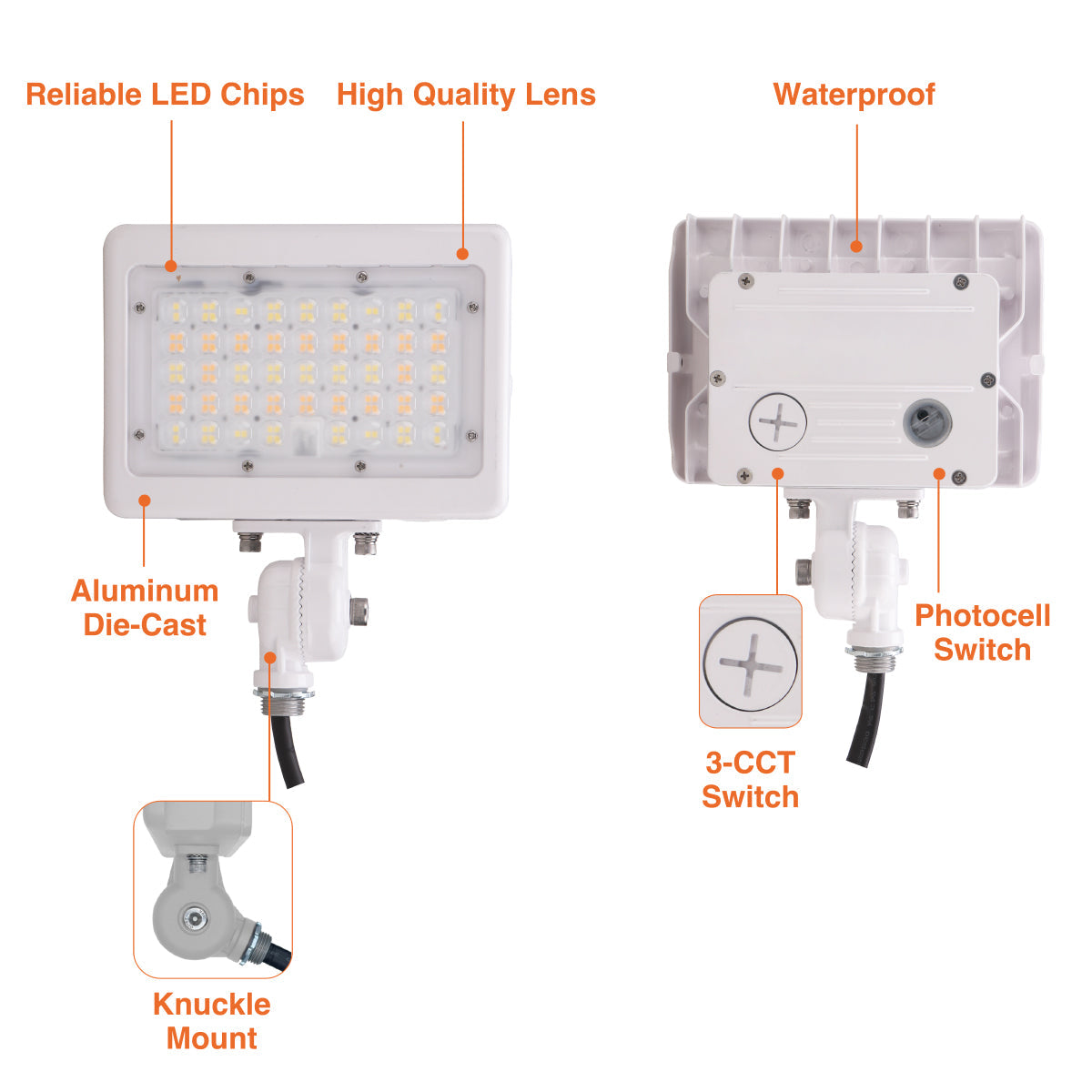 Reliable LED Chips

High Quality Lens

Waterproof

Aluminum Die-Cast

Photocell Switch

3-CCT Switch

Knuckle Mount