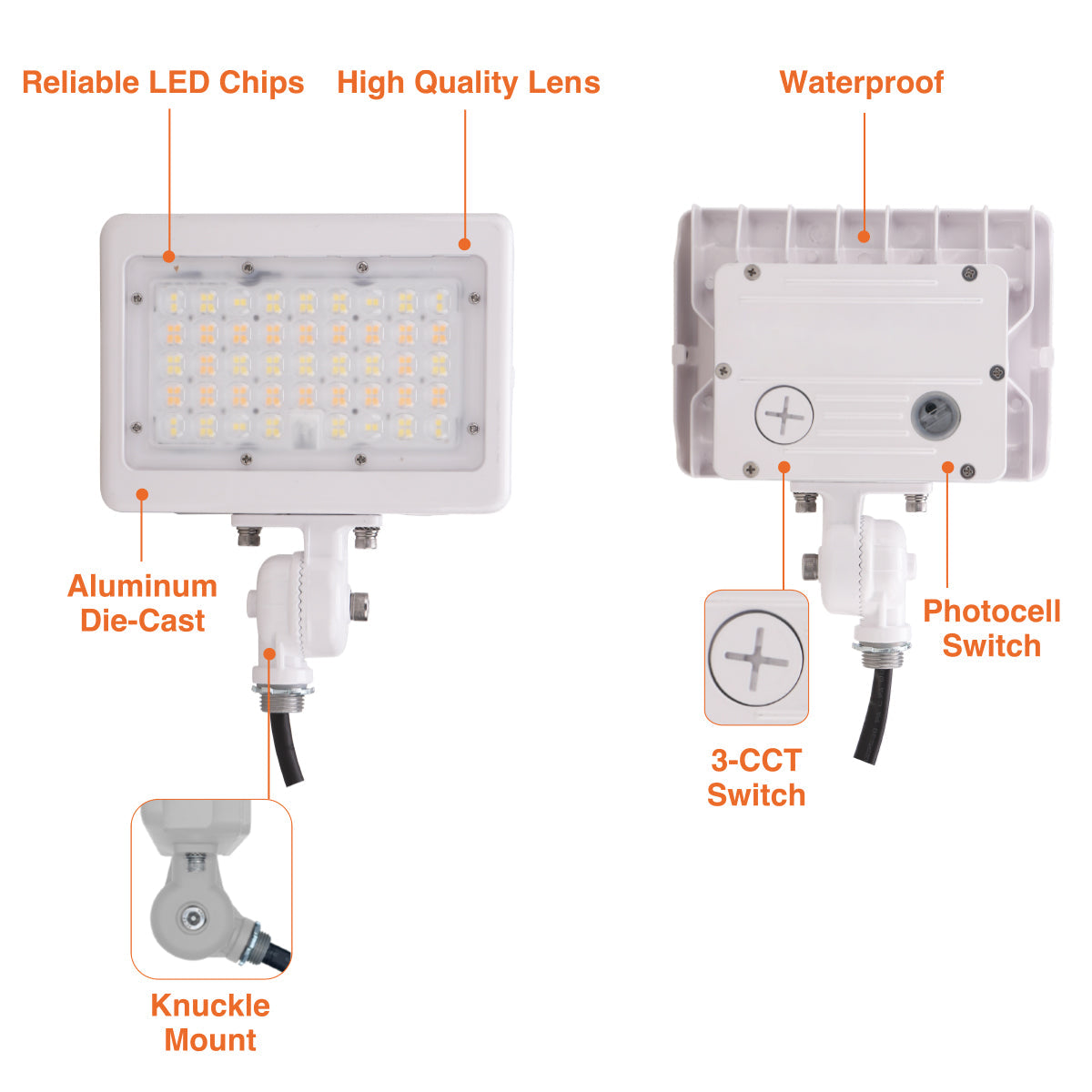 Reliable LED Chips

High Quality Lens

Waterproof

Aluminum Die-Cast

Photocell Switch

3-CCT Switch

Knuckle Mount