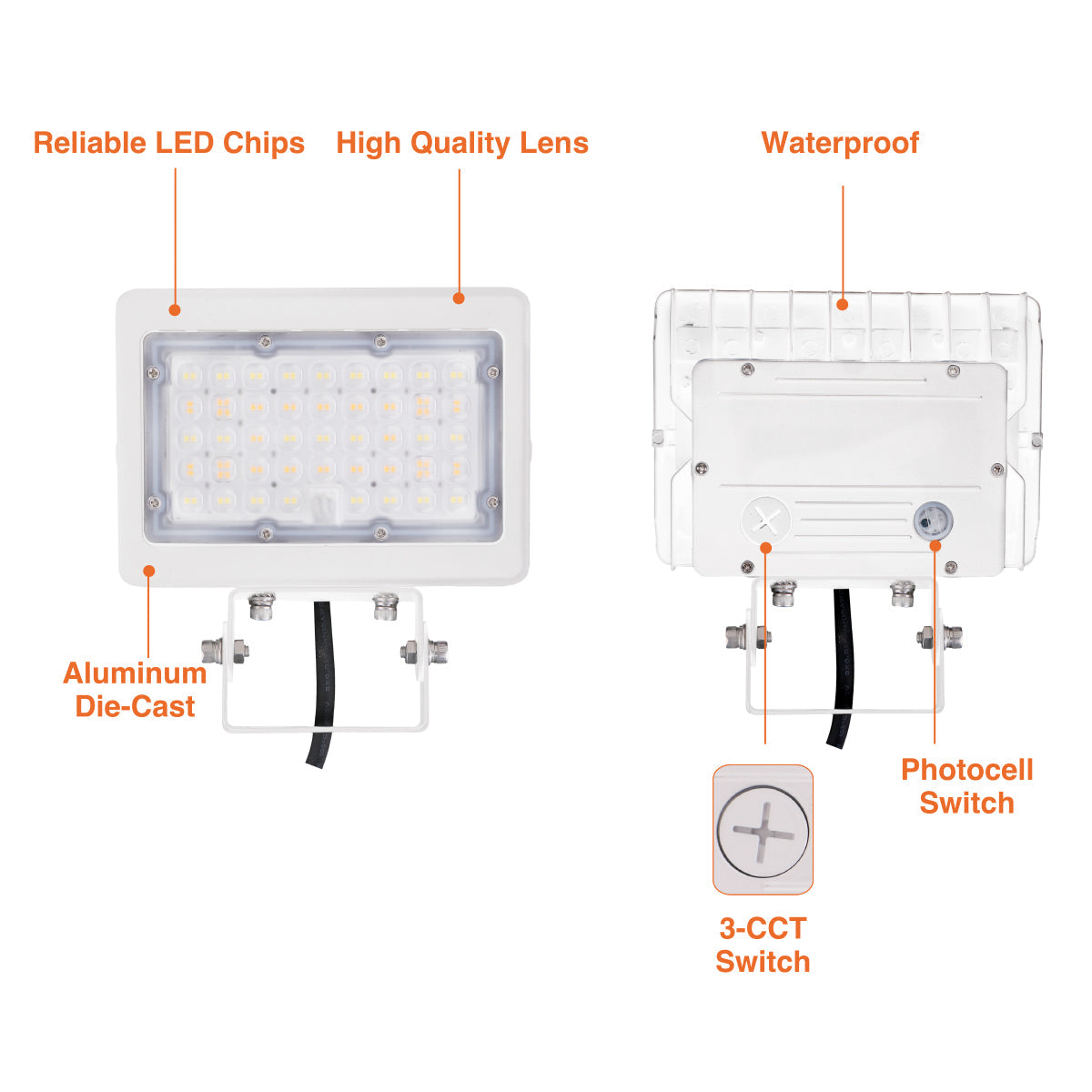 Reliable LED Chips

High Quality Lens

Waterproof

Aluminum Die-Cast

Photocell Switch

3-CCT Switch