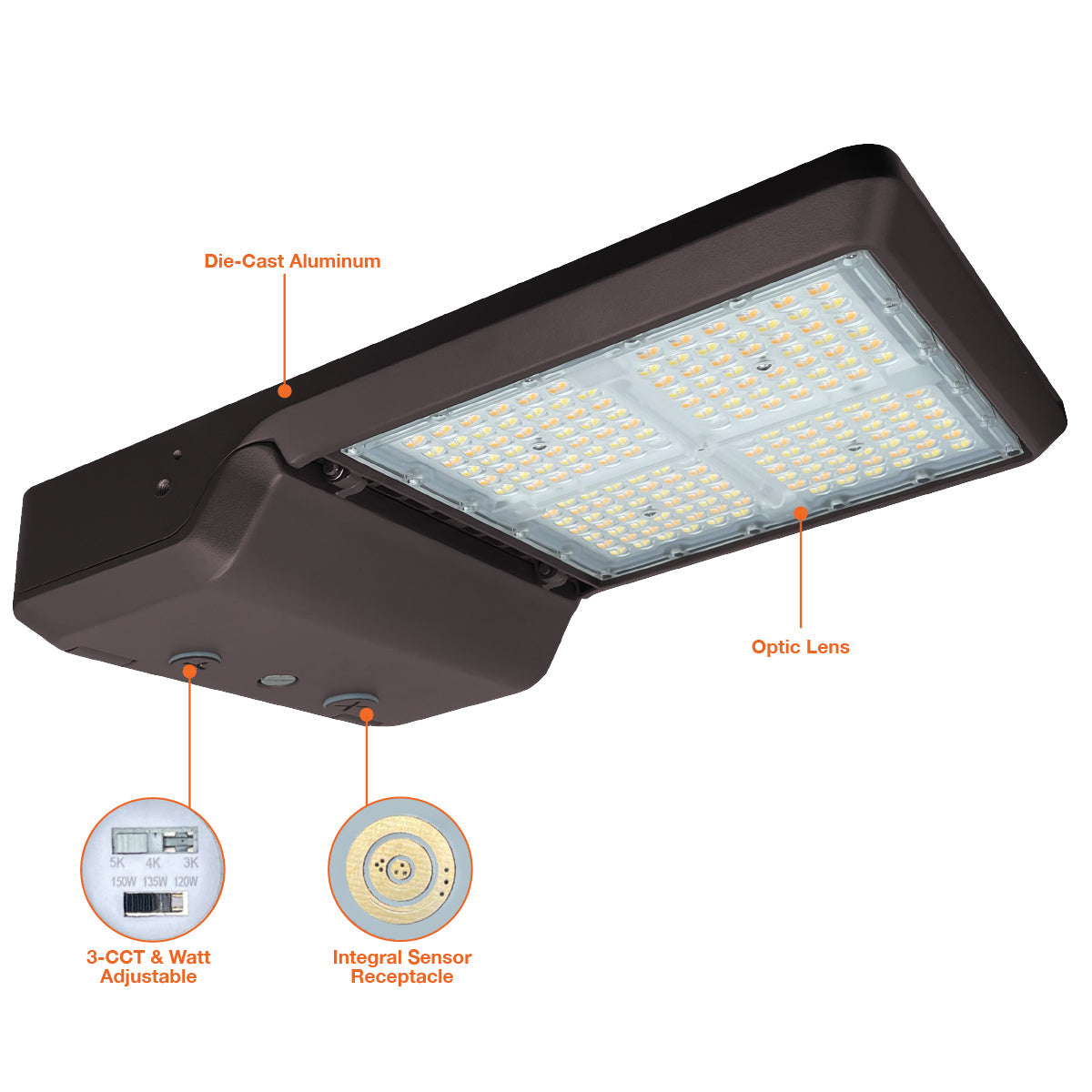 Die-Cast Aluminum

Optic Lens

5K 4K 3K
150W 135W 120W

3-CCT & Watt Adjustable

Integral Sensor Receptacle