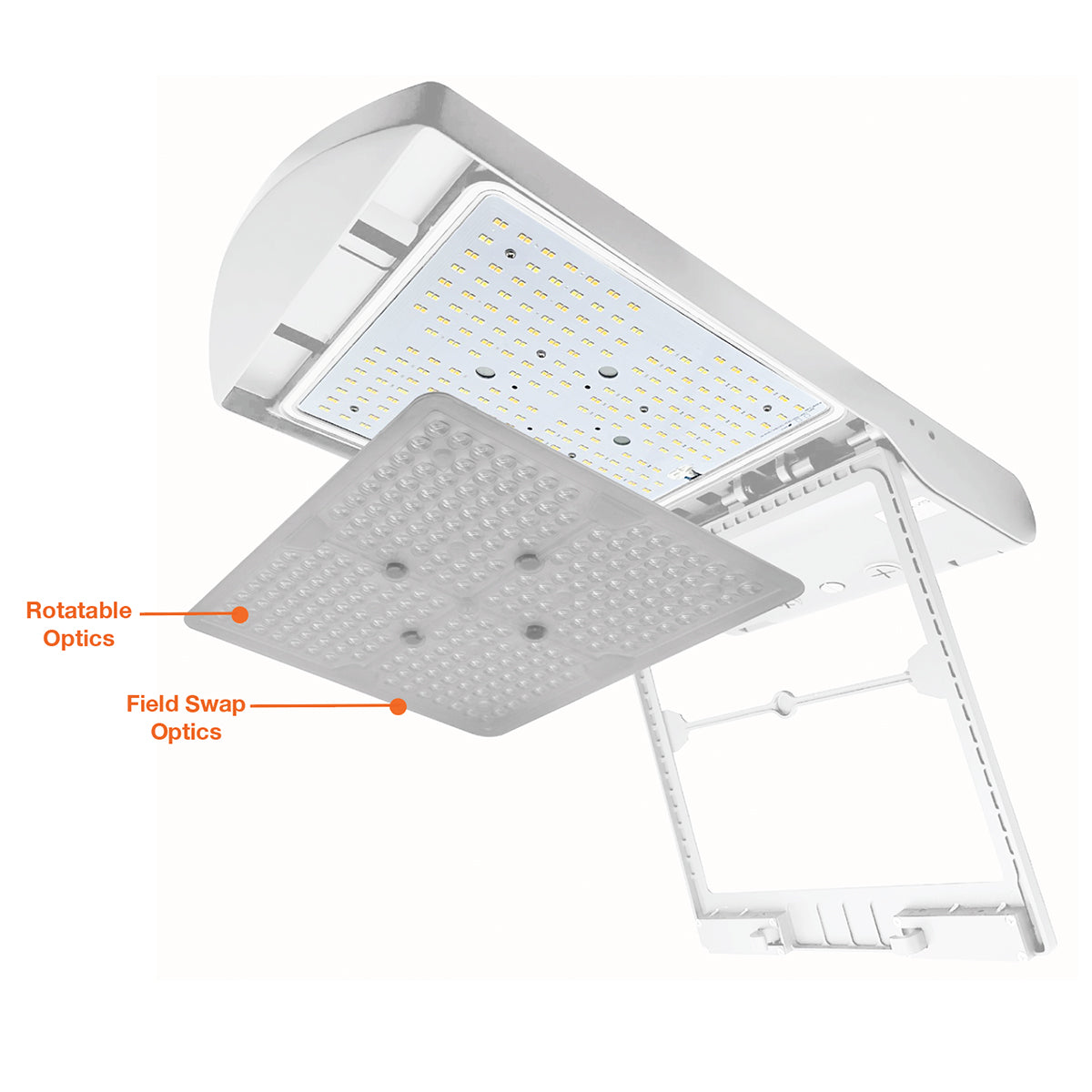 Rotatable Optics

Field Swap Optics