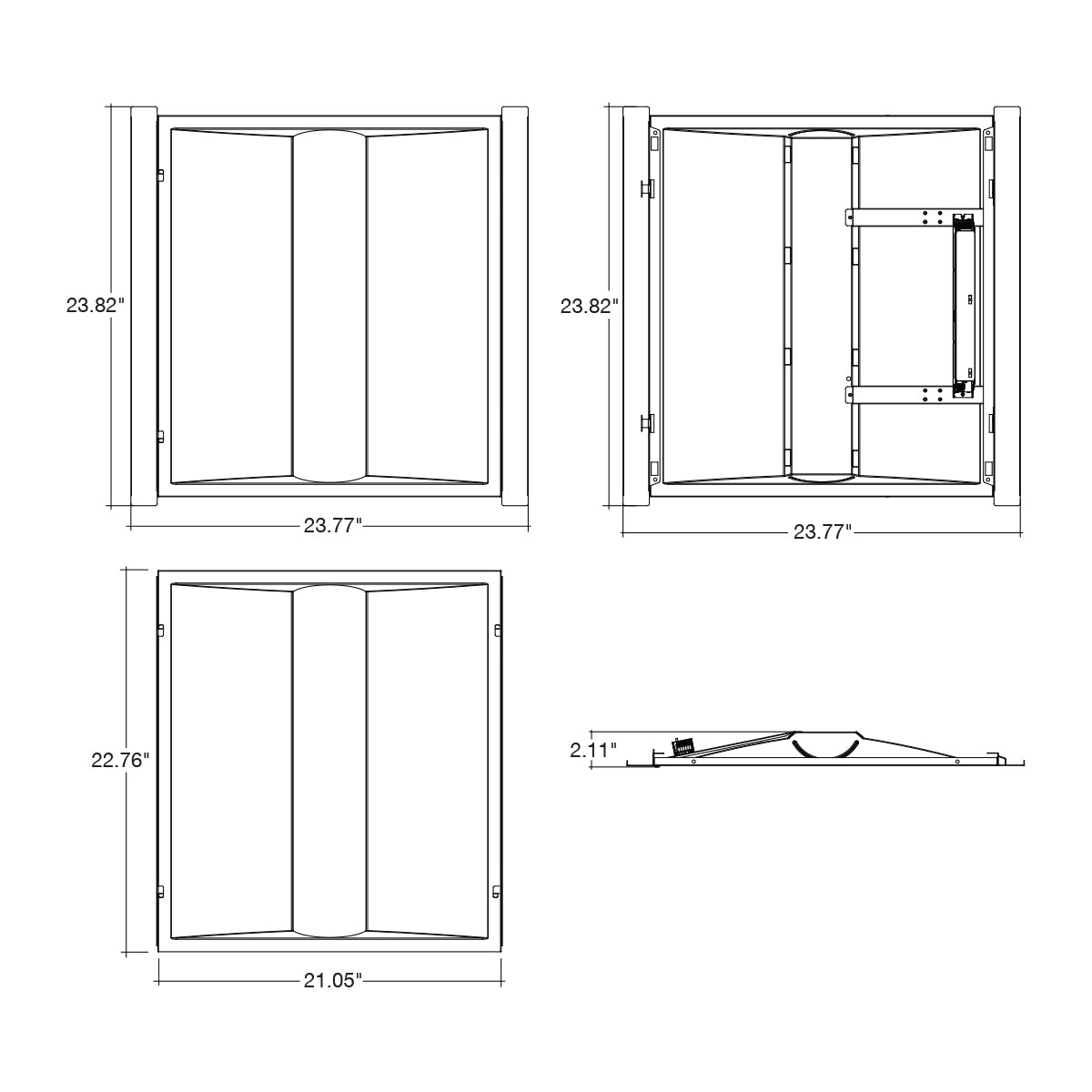 23.82"

23.77"

23.82"

23.77"

22.76"

21.05"

2.11"