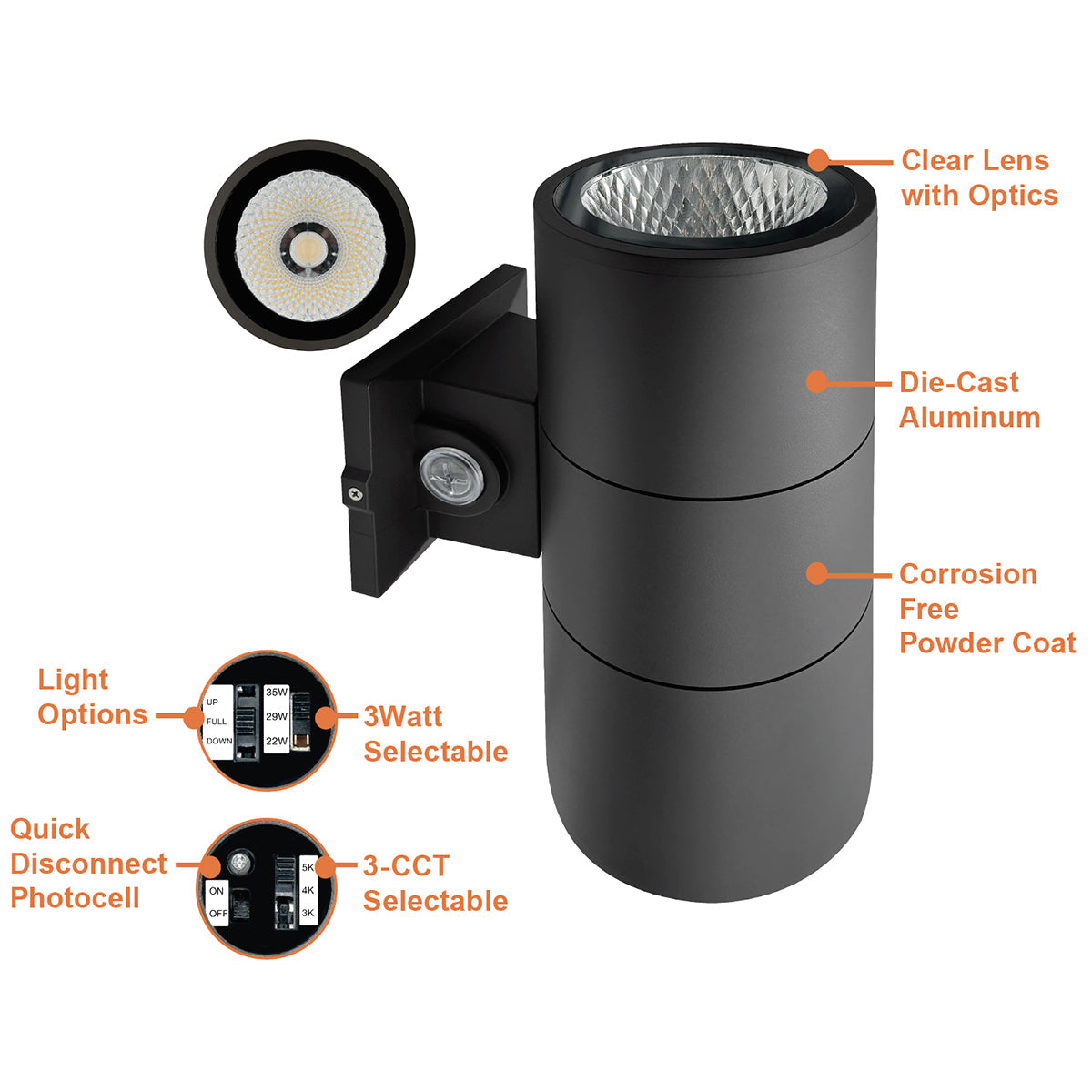 Clear Lens with Optics

Die-Cast Aluminum

Corrosion Free Powder Coat

Light Options

UP
FULL
DOWN

35W
29W
22W

3Watt Selectable

Quick Disconnect Photocell

ON
OFF

5K
4K
3K

3-CCT Selectable