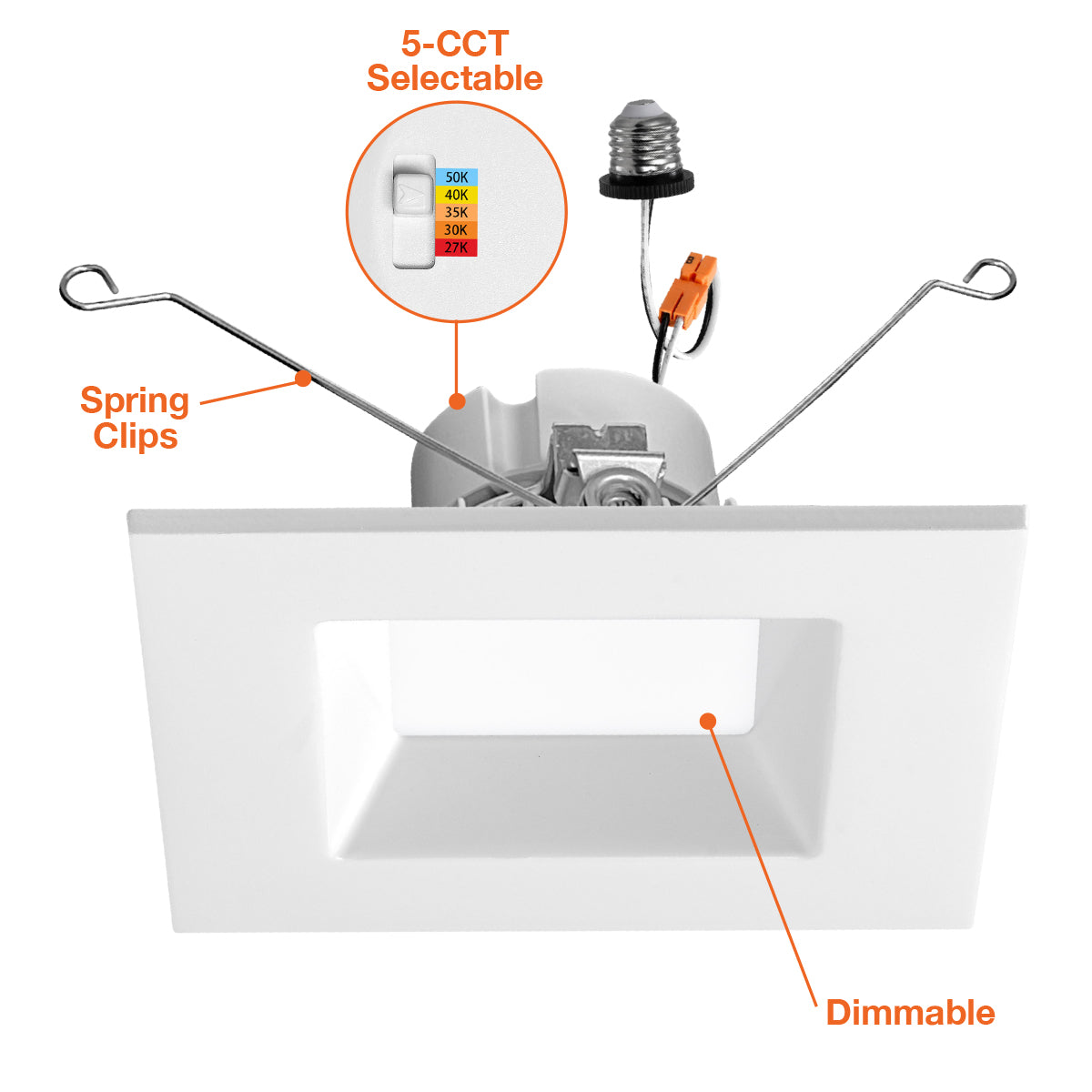 5-CCT Selectable

50K
40K
35K
30K
27K

Spring Clips

Dimmable