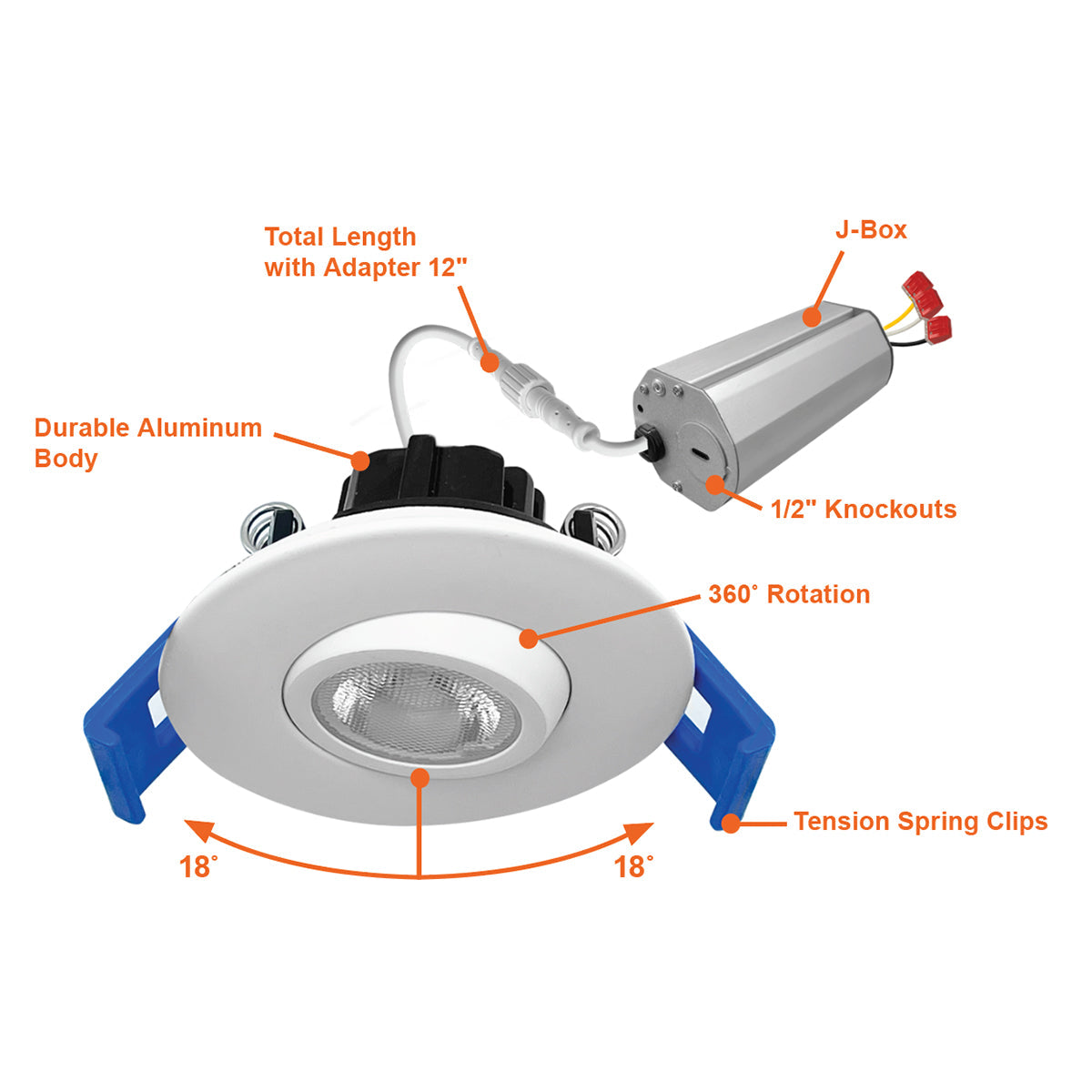 Total Length with Adapter 12"

J-Box

Durable Aluminum Body

1/2" Knockouts

360˚ Rotation

Tension Spring Clips

18˚

18˚