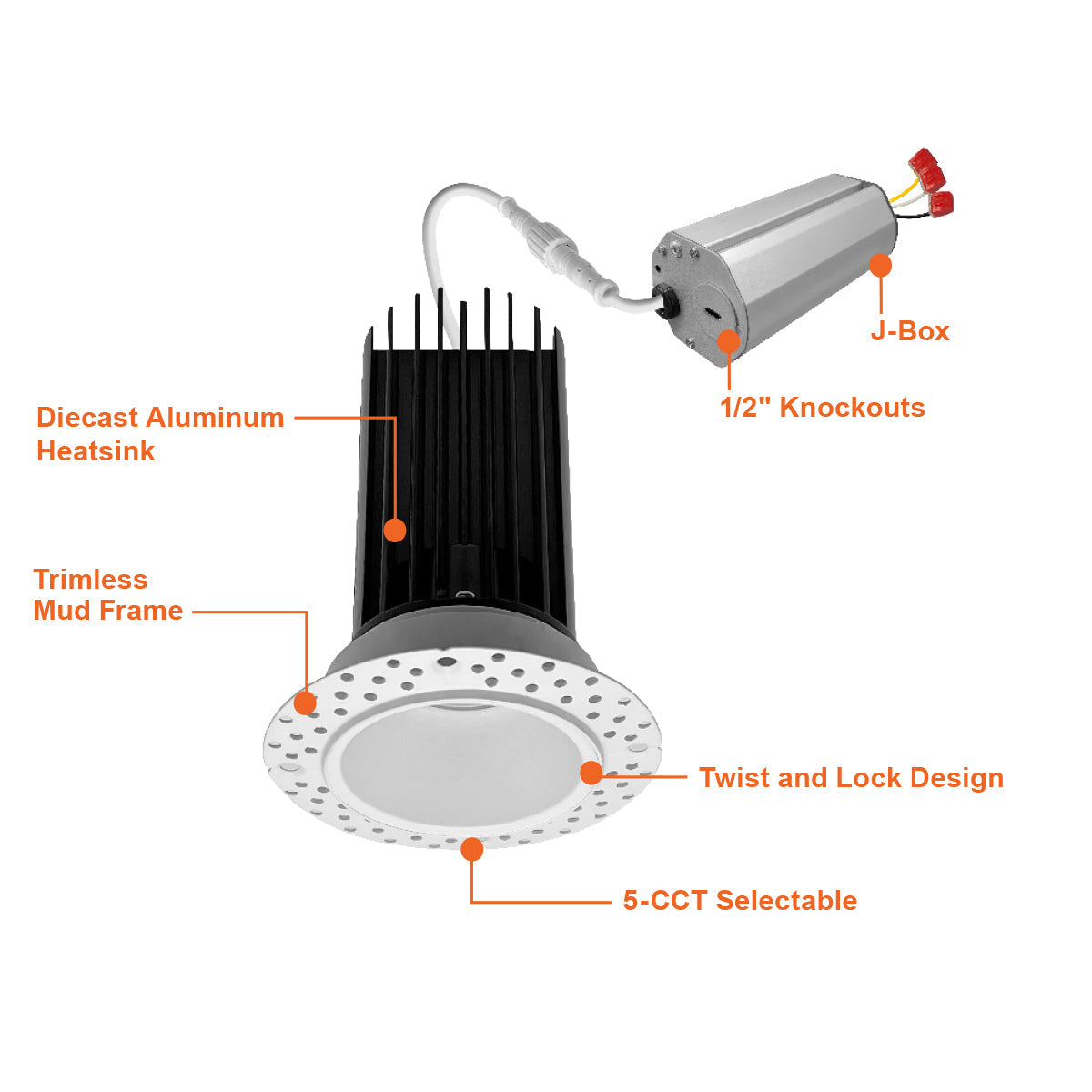 J-Box

1/2" Knockouts

Diecast Aluminum Heatsink

Trimless Mud Frame

Twist and Lock Design

5-CCT Selectable