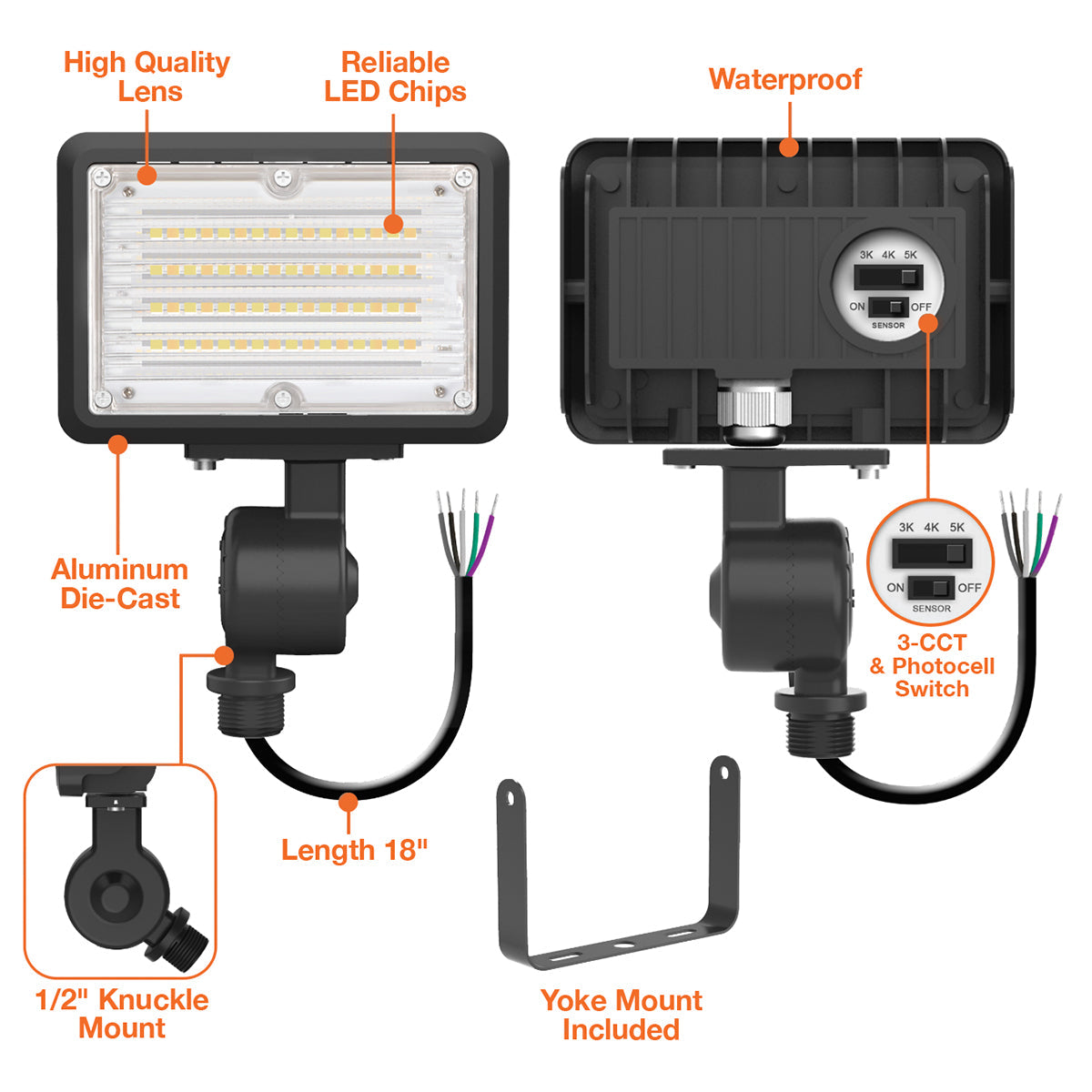 High Quality Lens

Reliable LED Chips

Waterproof

3K 4K 5K

ON OFF

SENSOR

Aluminum Die-Cast

3K 4K 5K

ON OFF

SENSOR

3-CCT & Photocell Switch

Length 18"

1/2" Knuckle Mount

Yoke Mount Included