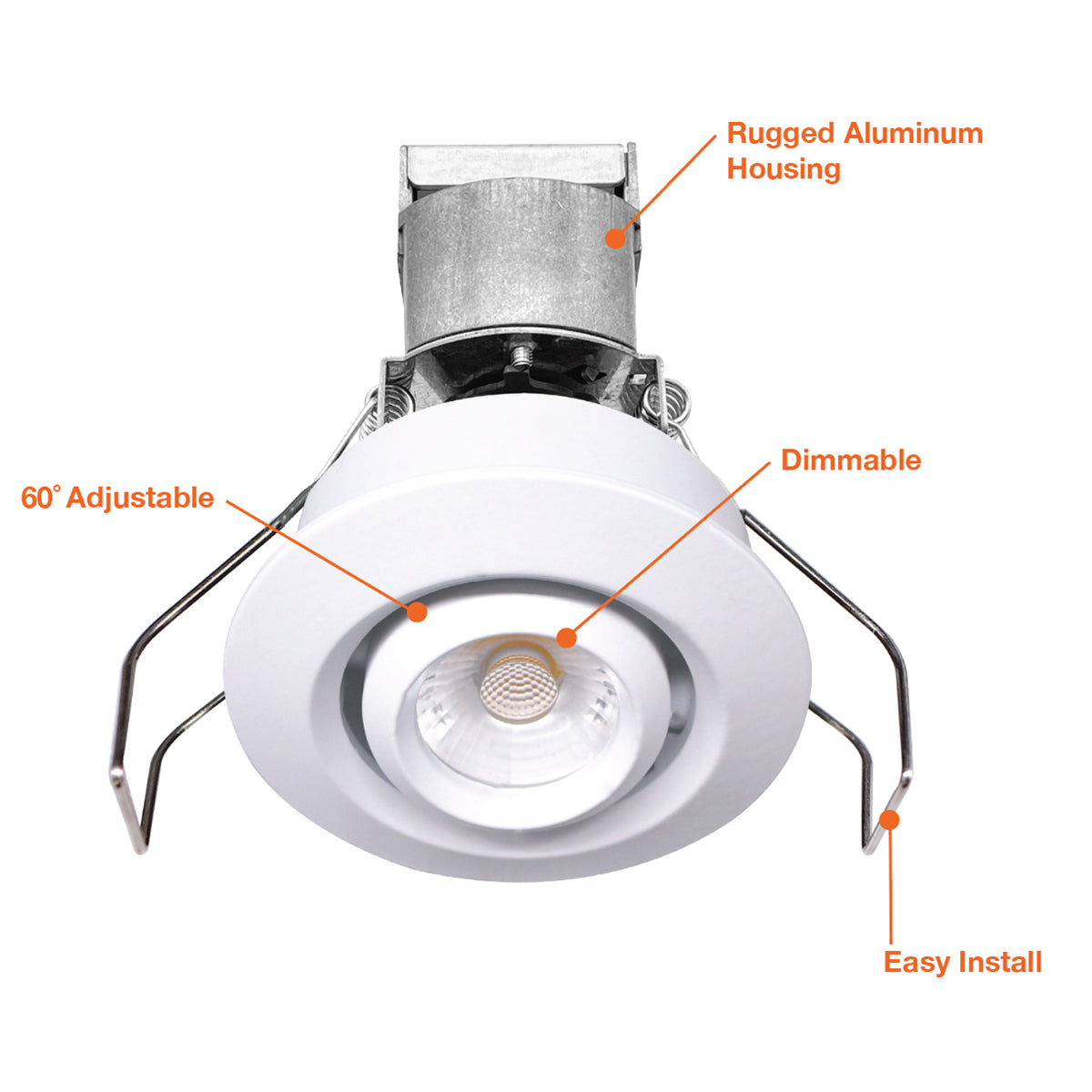 Rugged Aluminum Housing

Dimmable

60° Adjustable

Easy Install