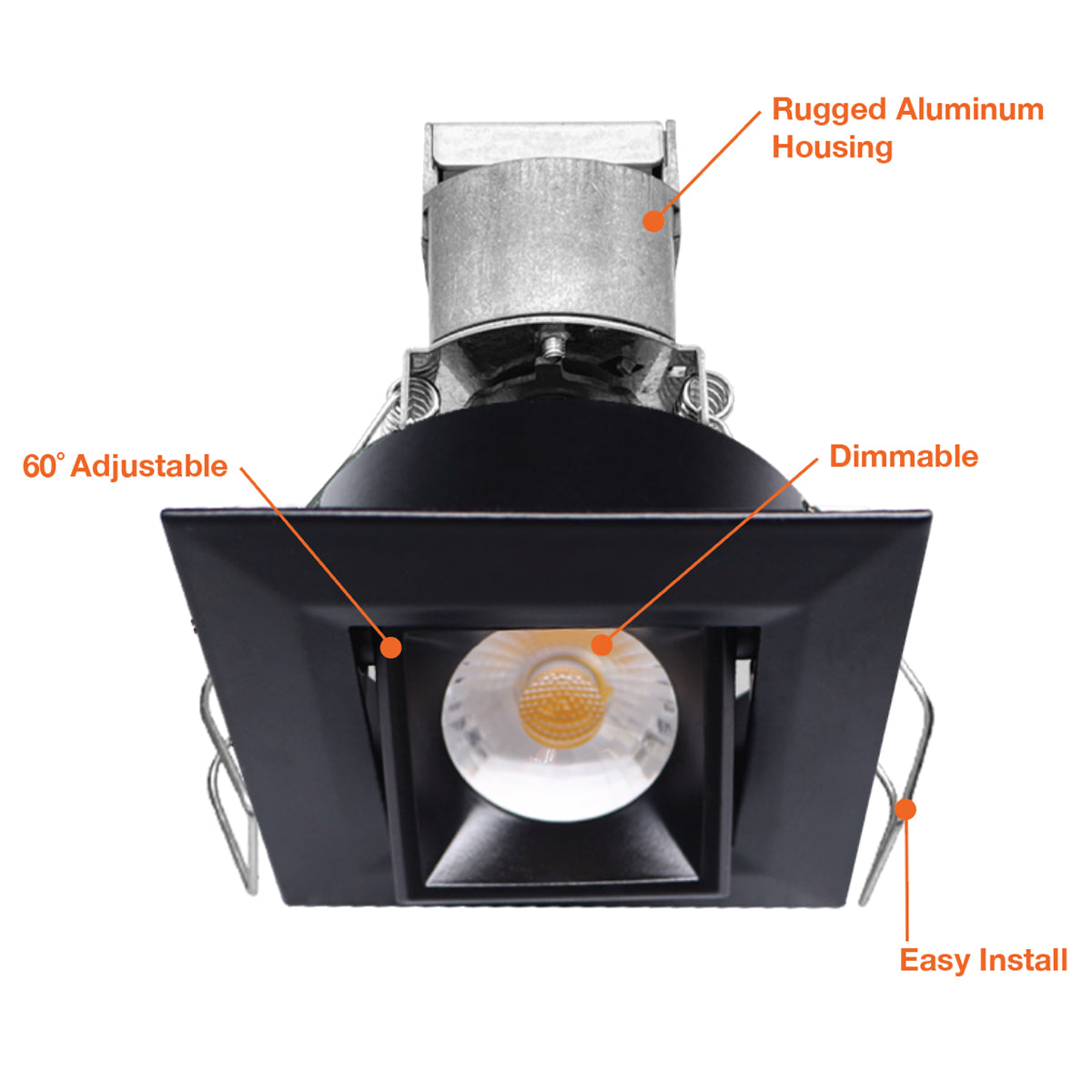 Rugged Aluminum Housing

60° Adjustable

Dimmable

Easy Install