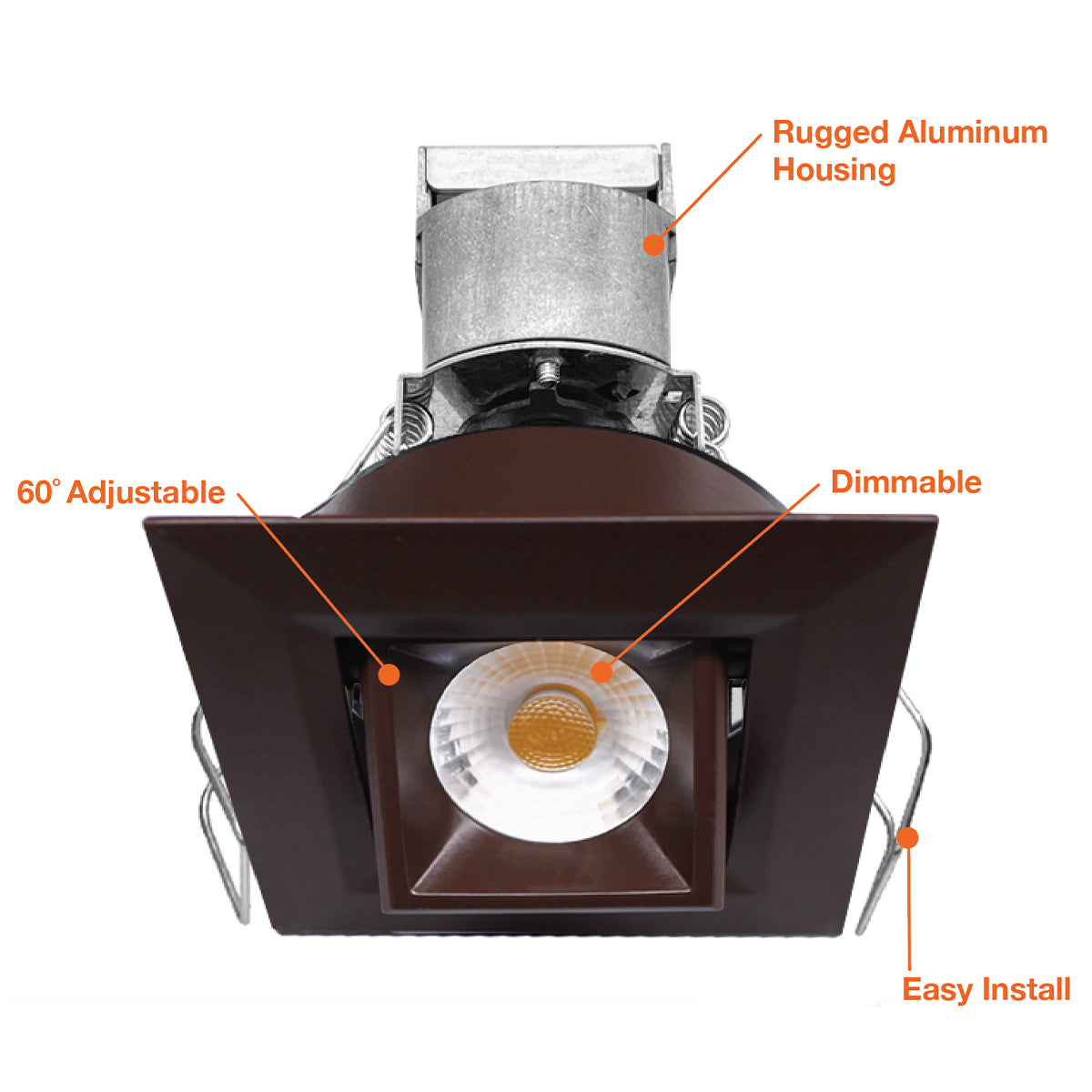 Rugged Aluminum Housing

60° Adjustable

Dimmable

Easy Install