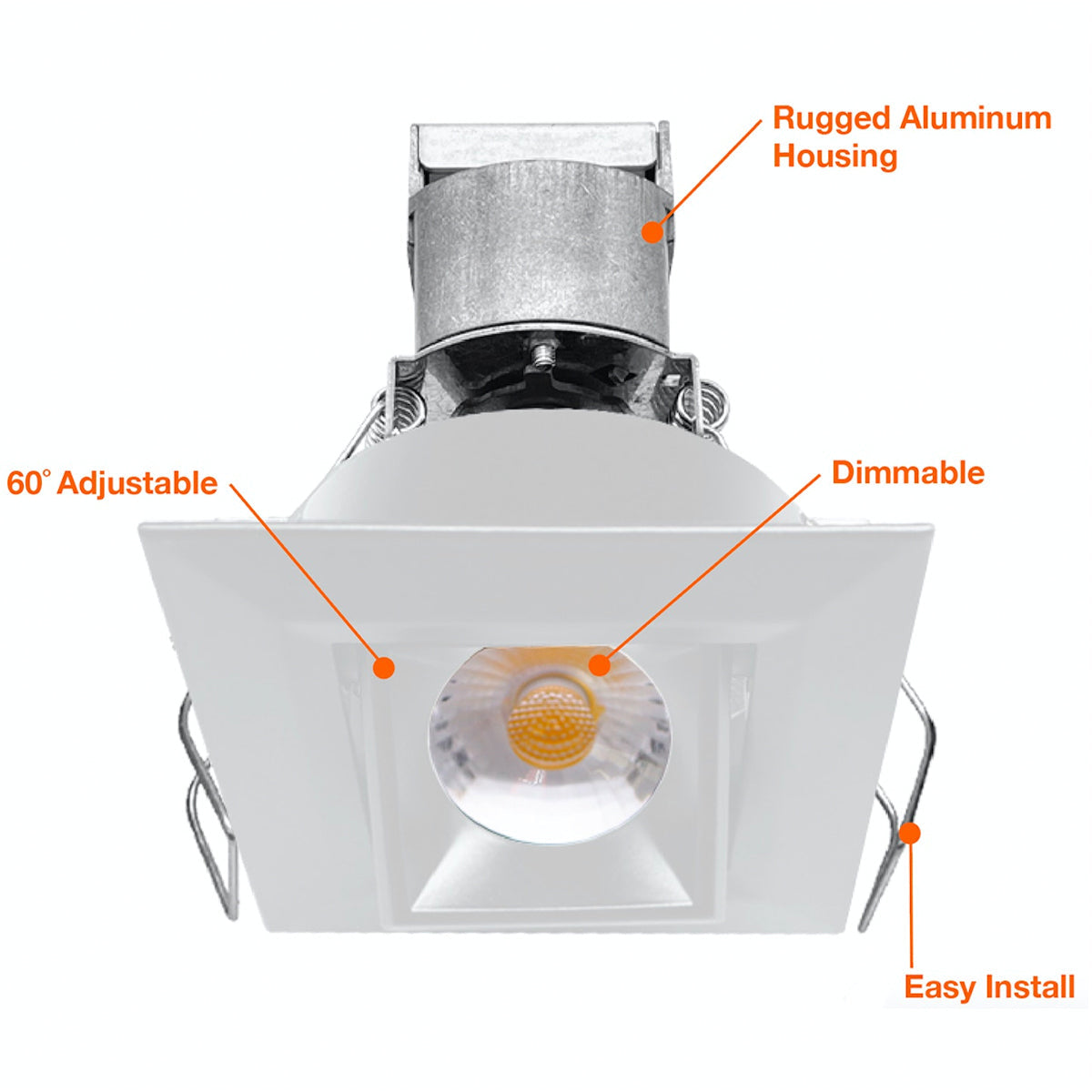 Rugged Aluminum Housing

60° Adjustable

Dimmable

Easy Install