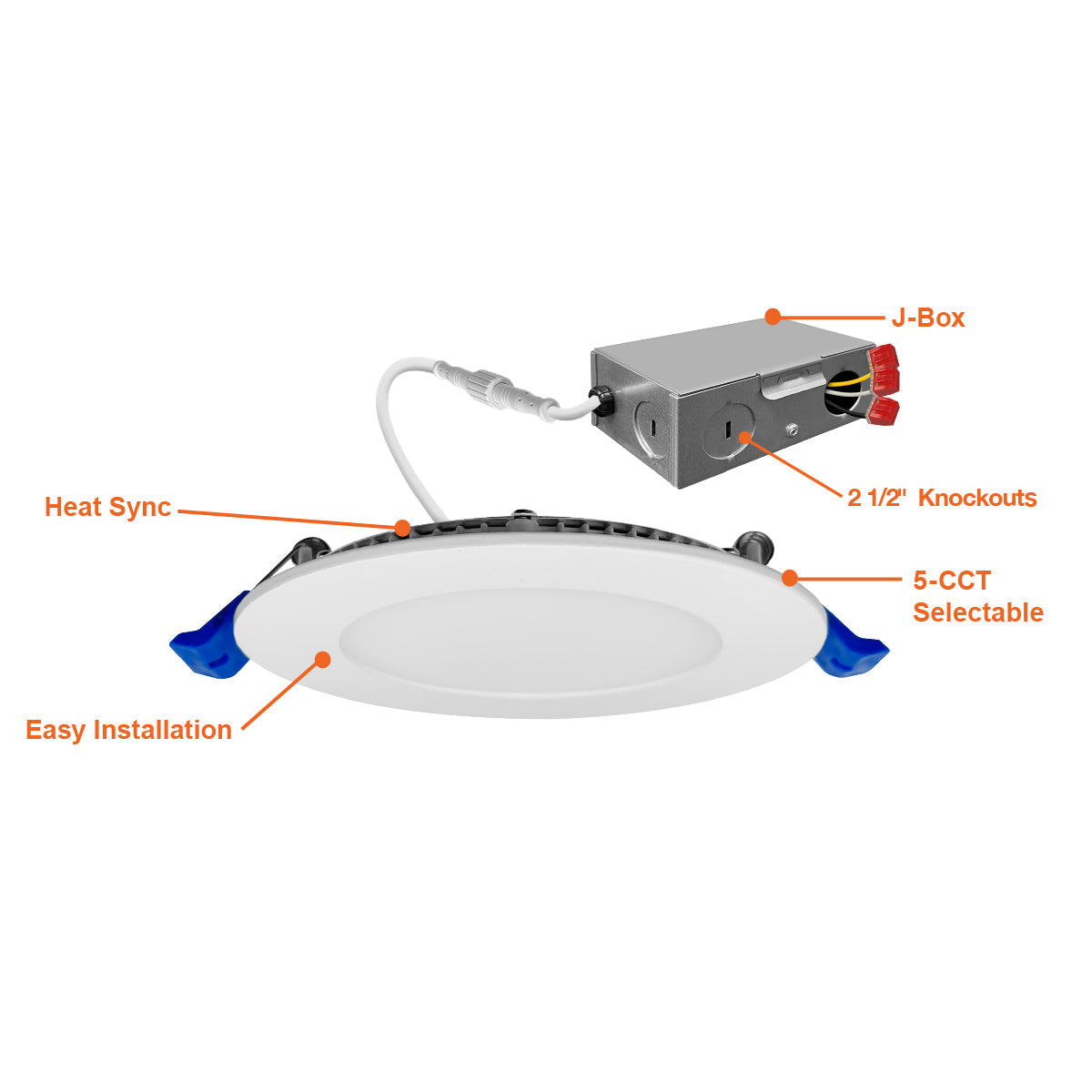 J-Box

2 1/2" Knockouts

Heat Sync

5-CCT Selectable

Easy Installation