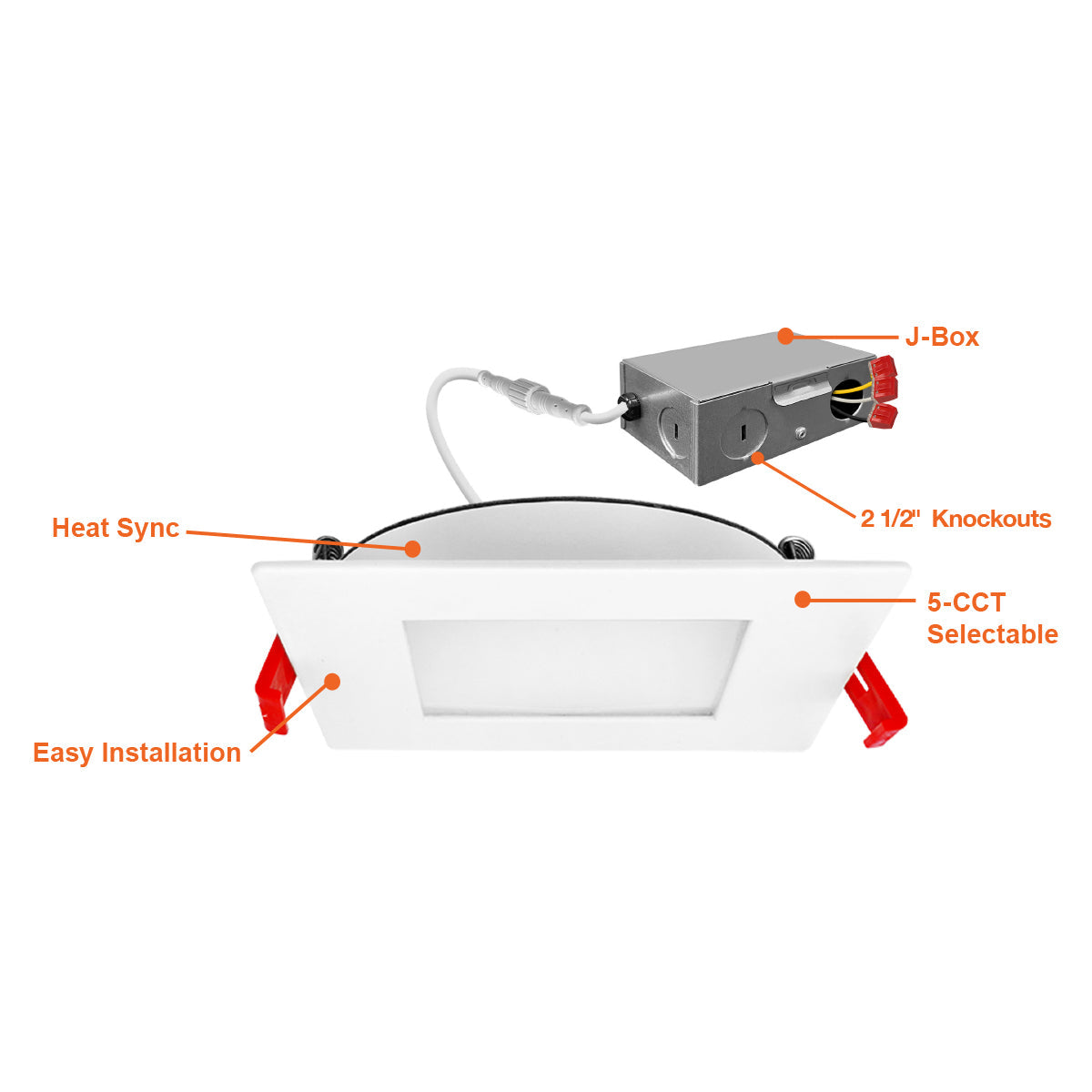 J-Box

2 1/2" Knockouts

Heat Sync

5-CCT Selectable

Easy Installation