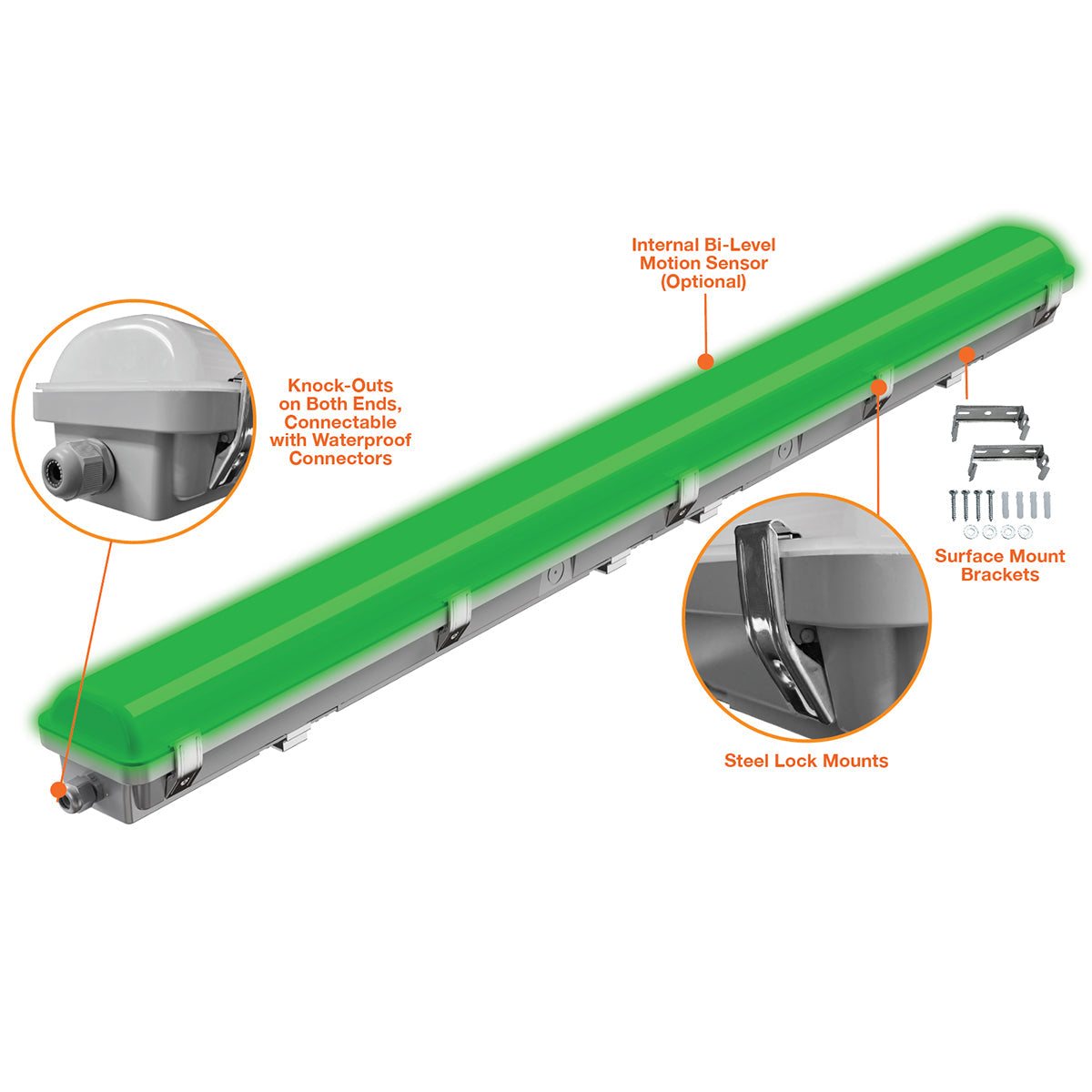 Internal Bi-Level Motion Sensor (Optional)

Knock-Outs on Both Ends, Connectable with Waterproof Connectors

Surface Mount Brackets

Steel Lock Mounts