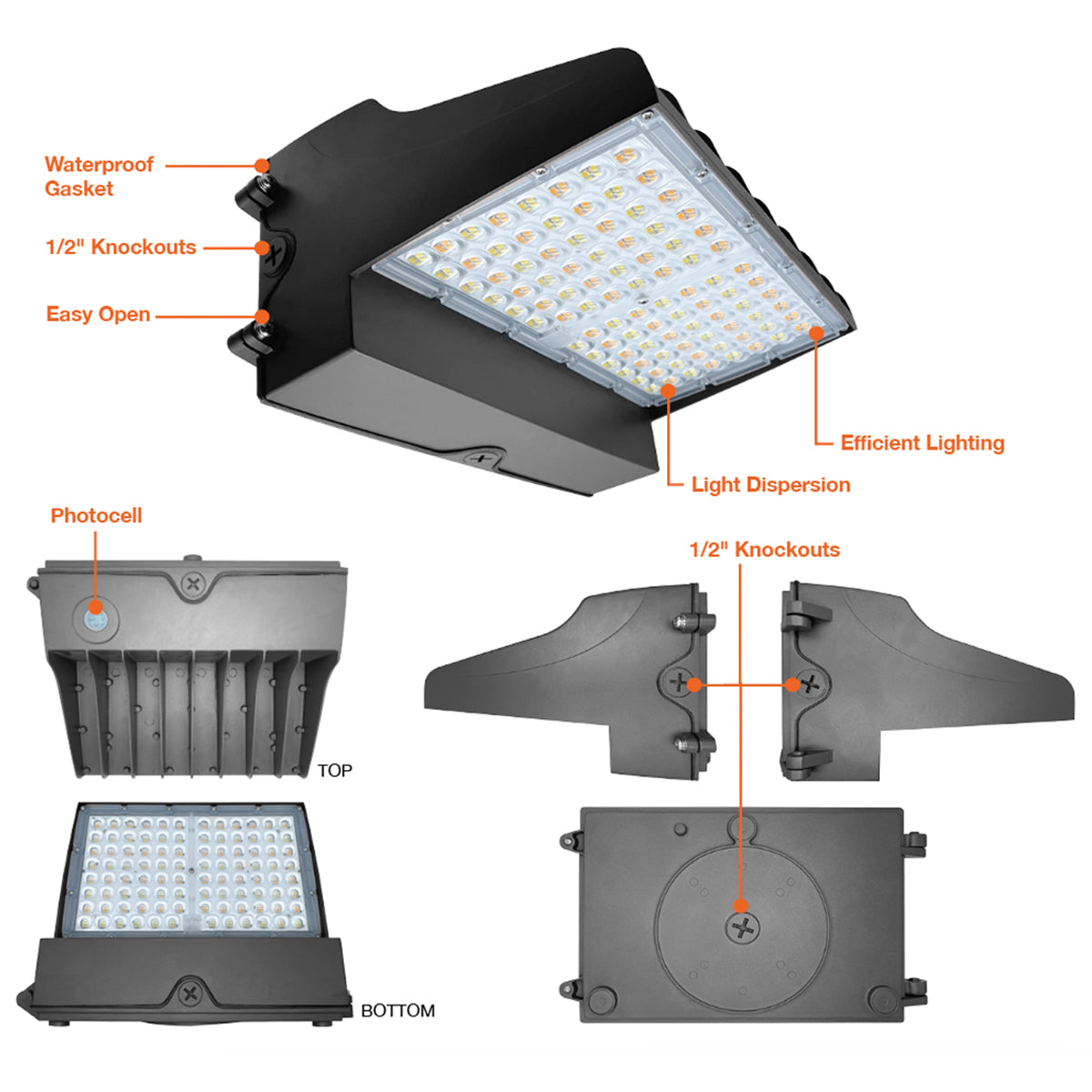 Waterproof Gasket

1/2" Knockouts

Easy Open

Efficient Lighting

Light Dispersion

Photocell

1/2" Knockouts

TOP

BOTTOM