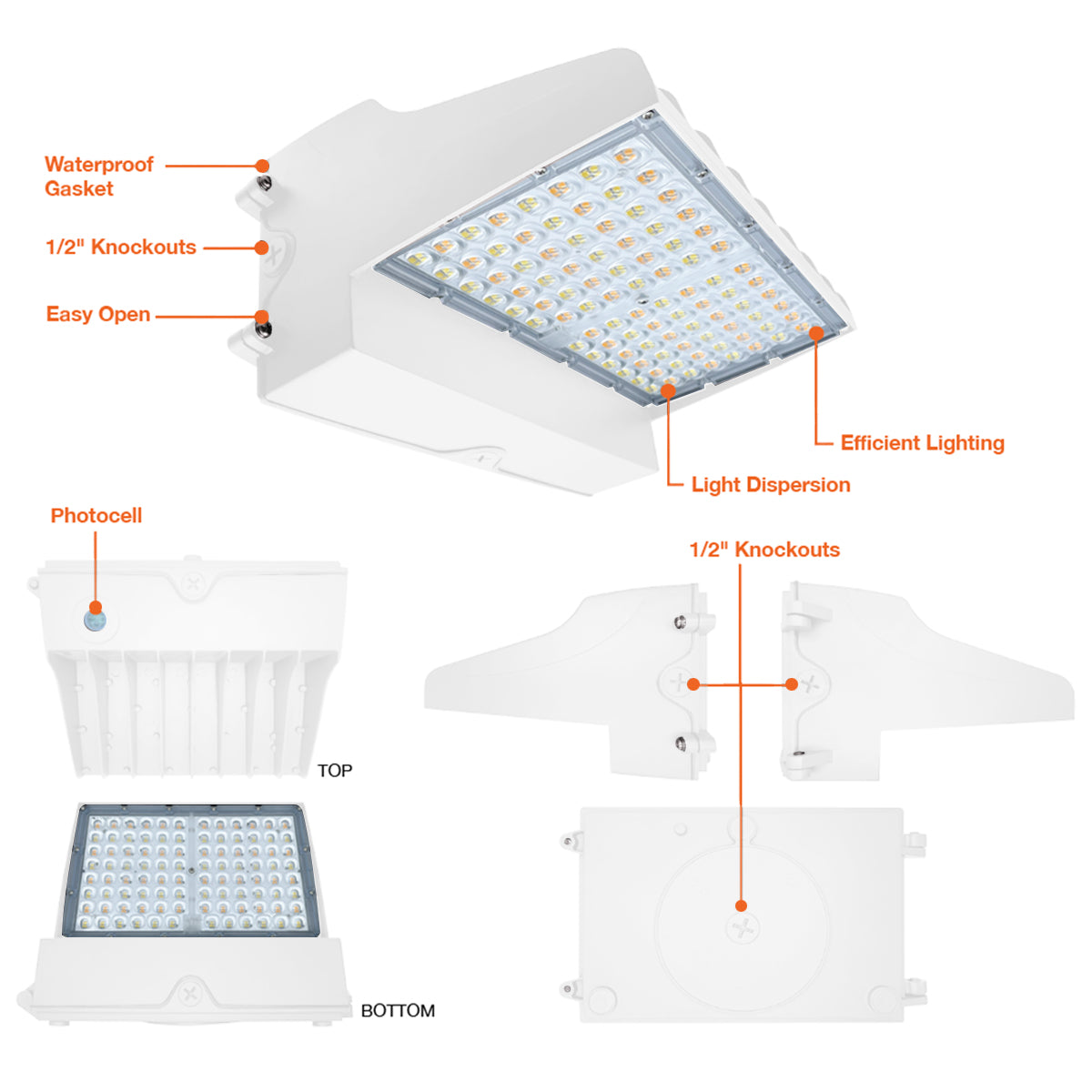 Waterproof Gasket

1/2" Knockouts

Easy Open

Efficient Lighting

Light Dispersion

Photocell

1/2" Knockouts

TOP

BOTTOM