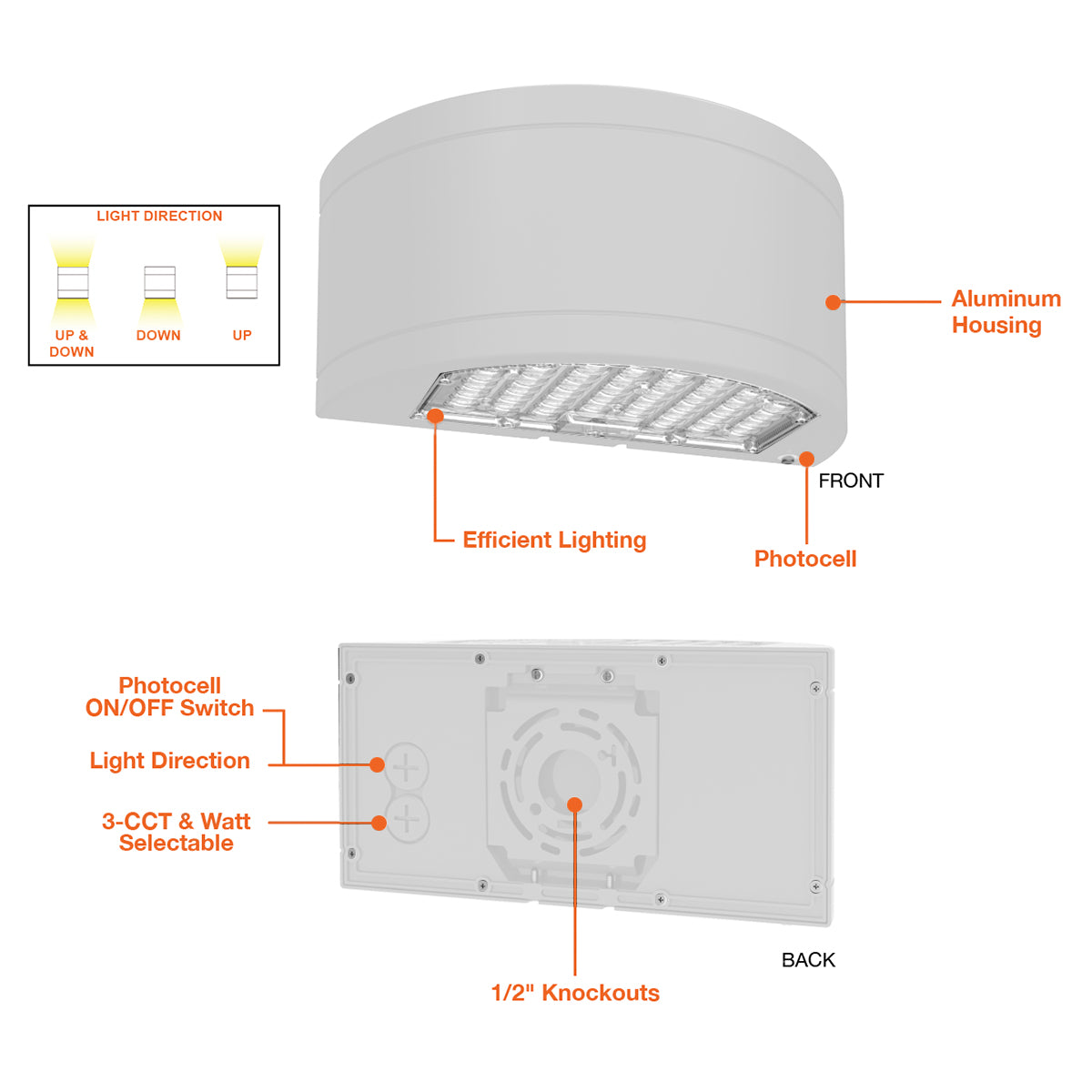 LIGHT DIRECTION

UP & DOWN

DOWN

UP

Aluminum Housing

FRONT

Efficient Lighting

Photocell

Photocell ON/OFF Switch

Light Direction

3-CCT & Watt Selectable

BACK

1/2" Knockouts