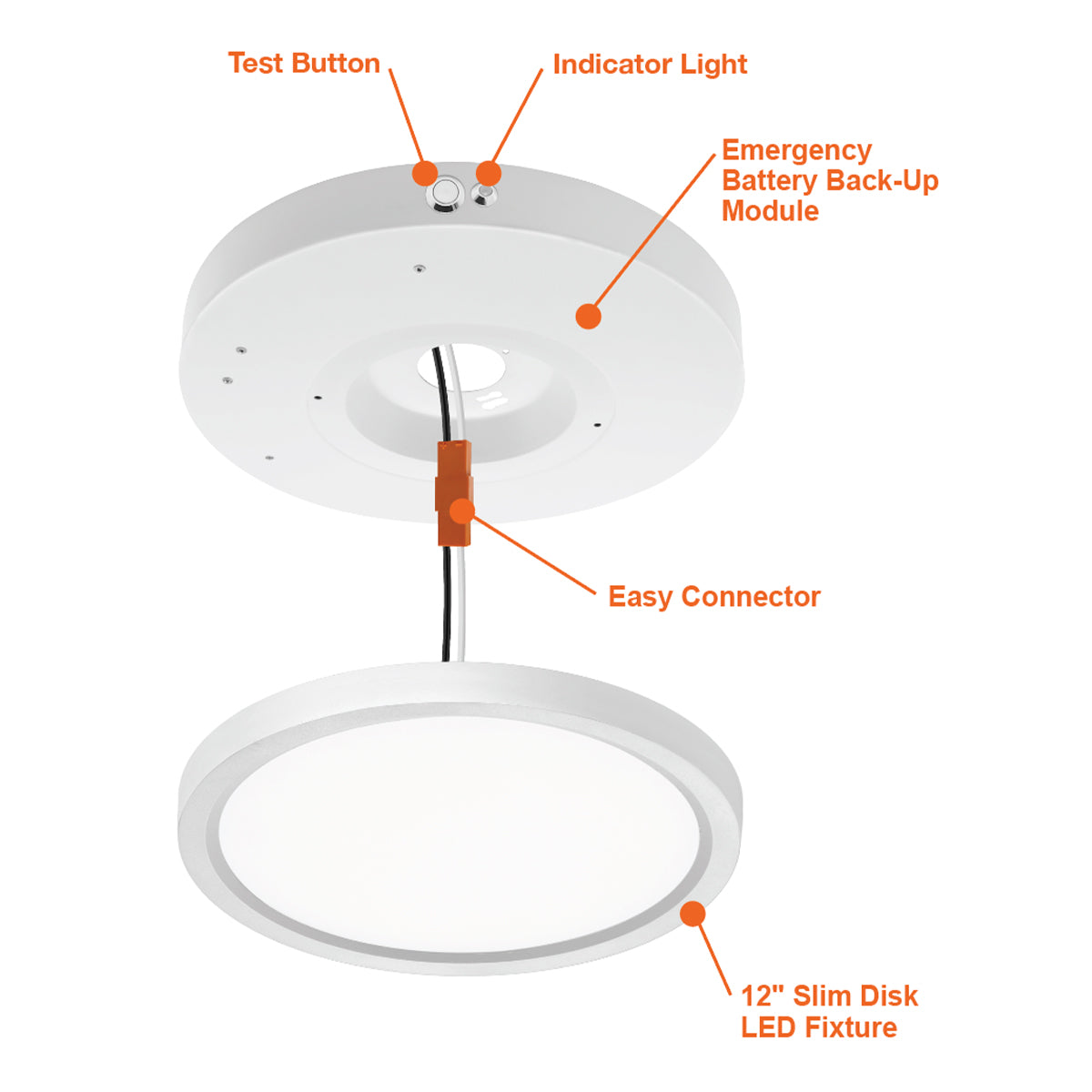 Test Button

Indicator Light

Emergency Battery Back-Up Module

Easy Connector

12" Slim Disk LED Fixture