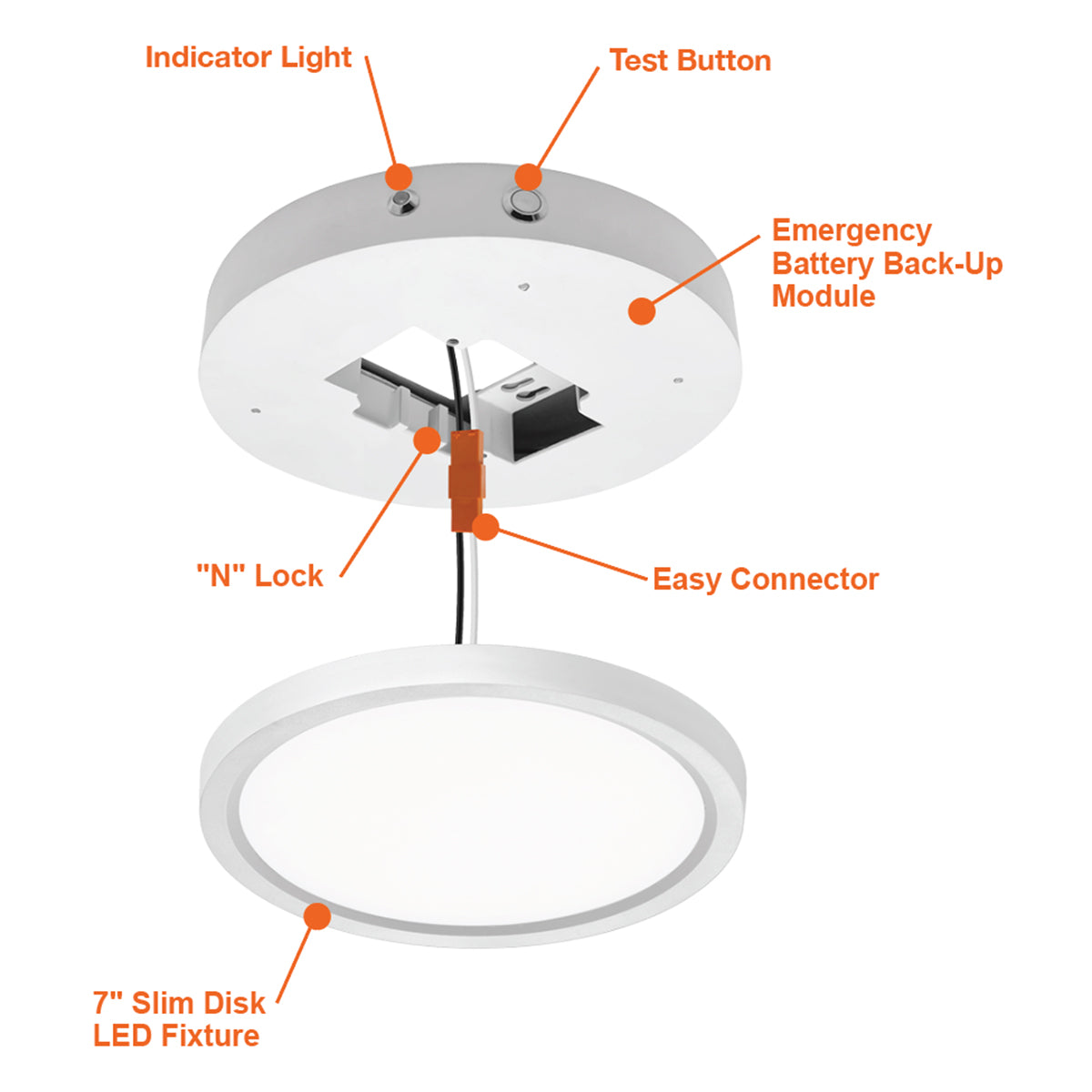 Indicator Light

Test Button

Emergency Battery Back-Up Module

"N" Lock

Easy Connector

7" Slim Disk LED Fixture